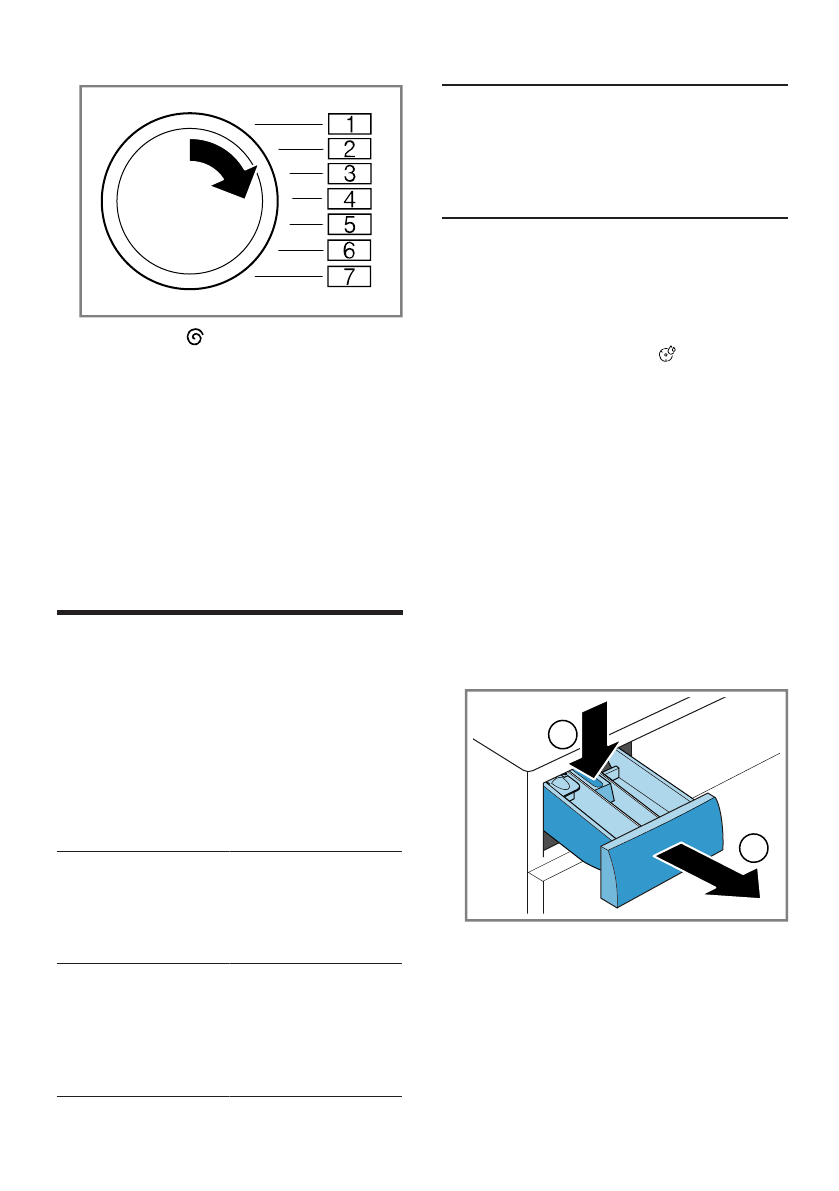 1
2
3
4
5
6
7