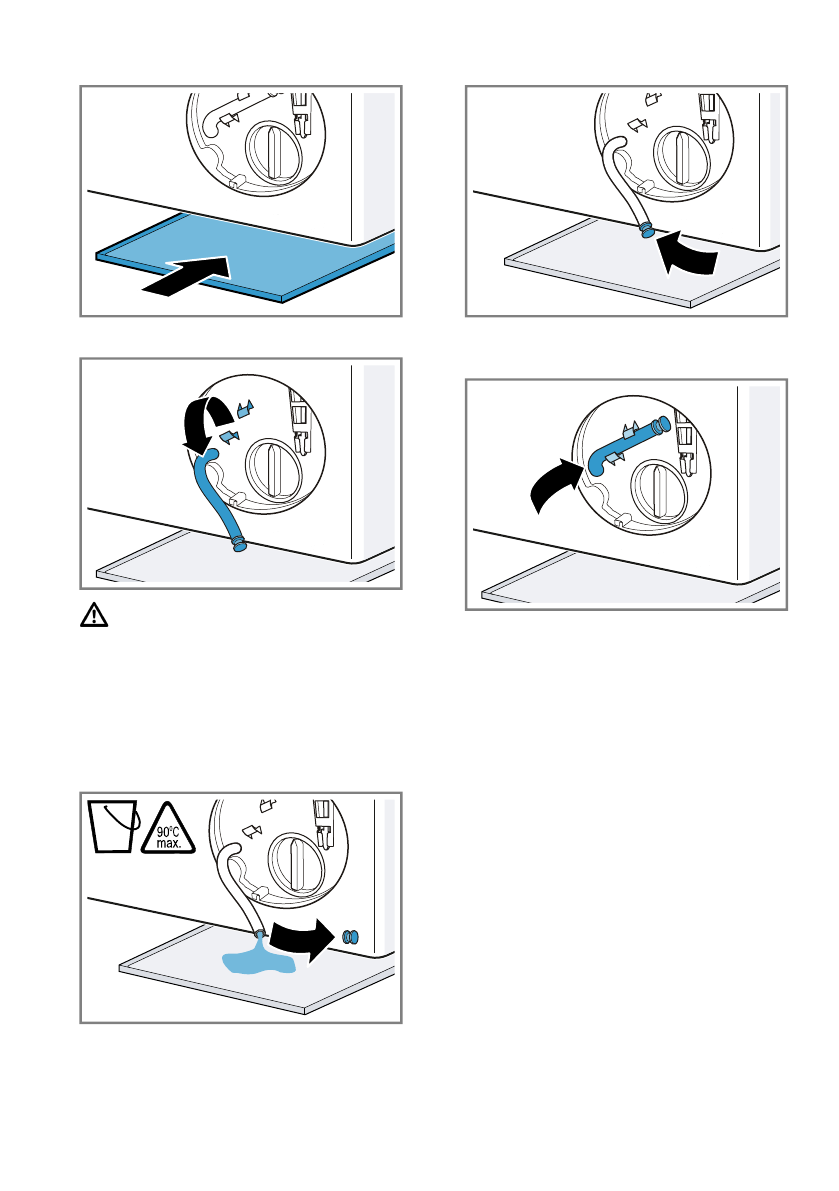 90°C
max.