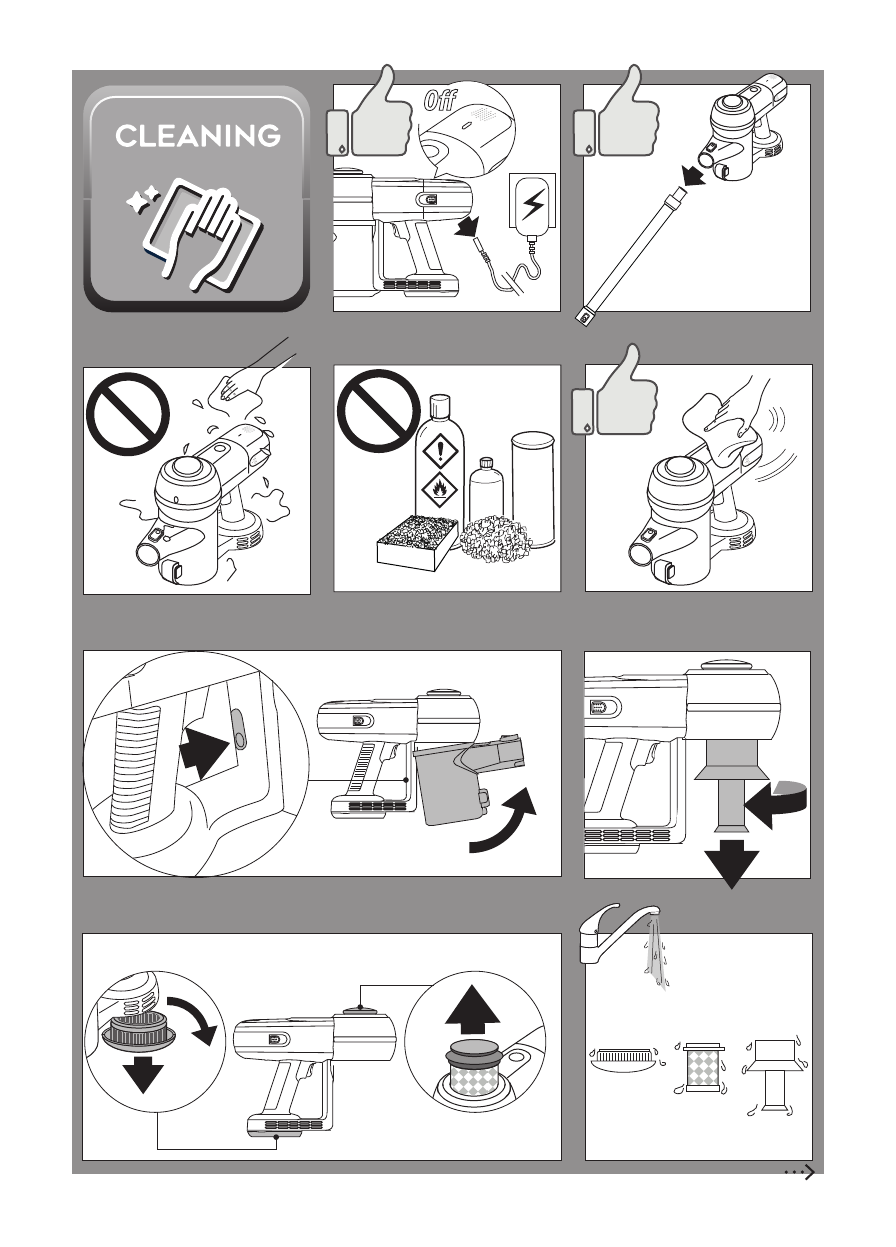 CLEANING

Off