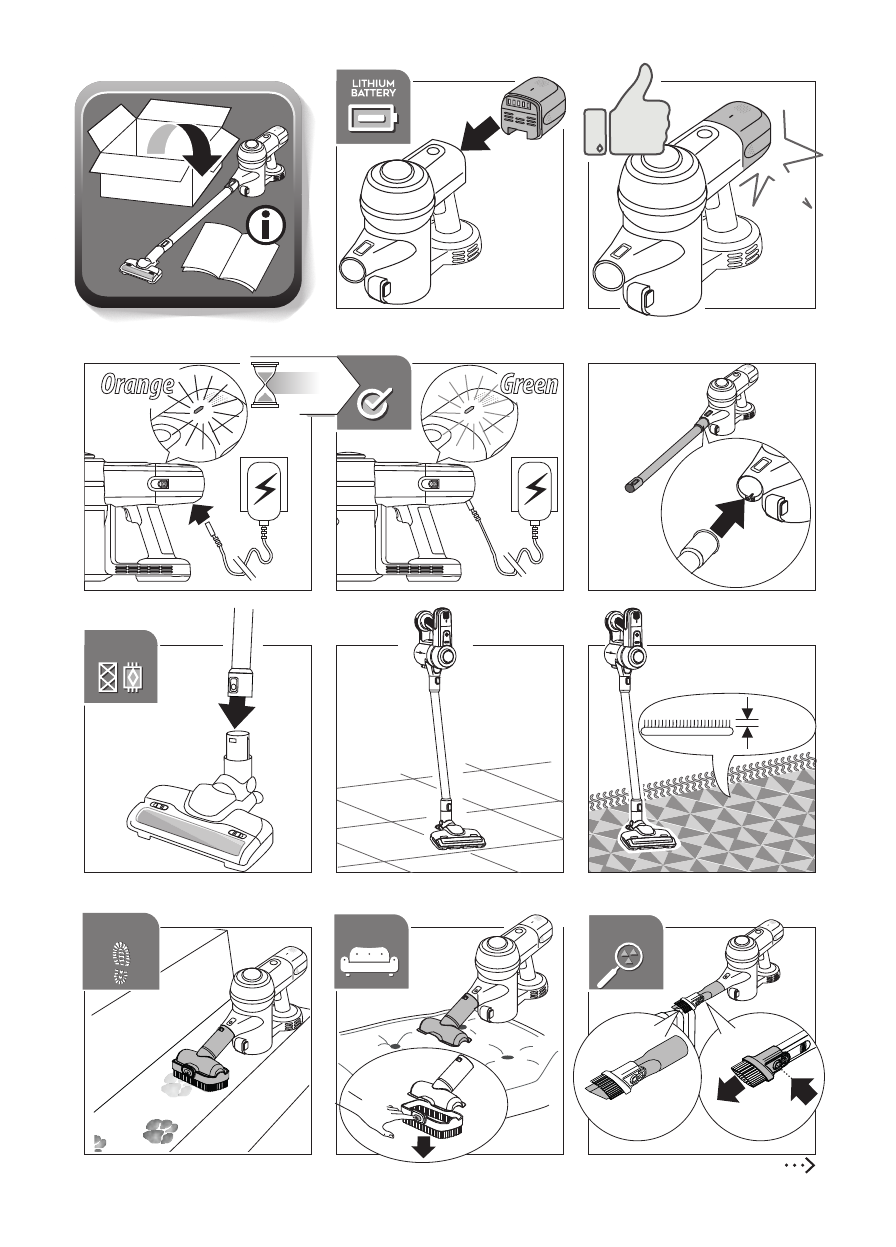 LITHIUM BATTERY

Orange

Green