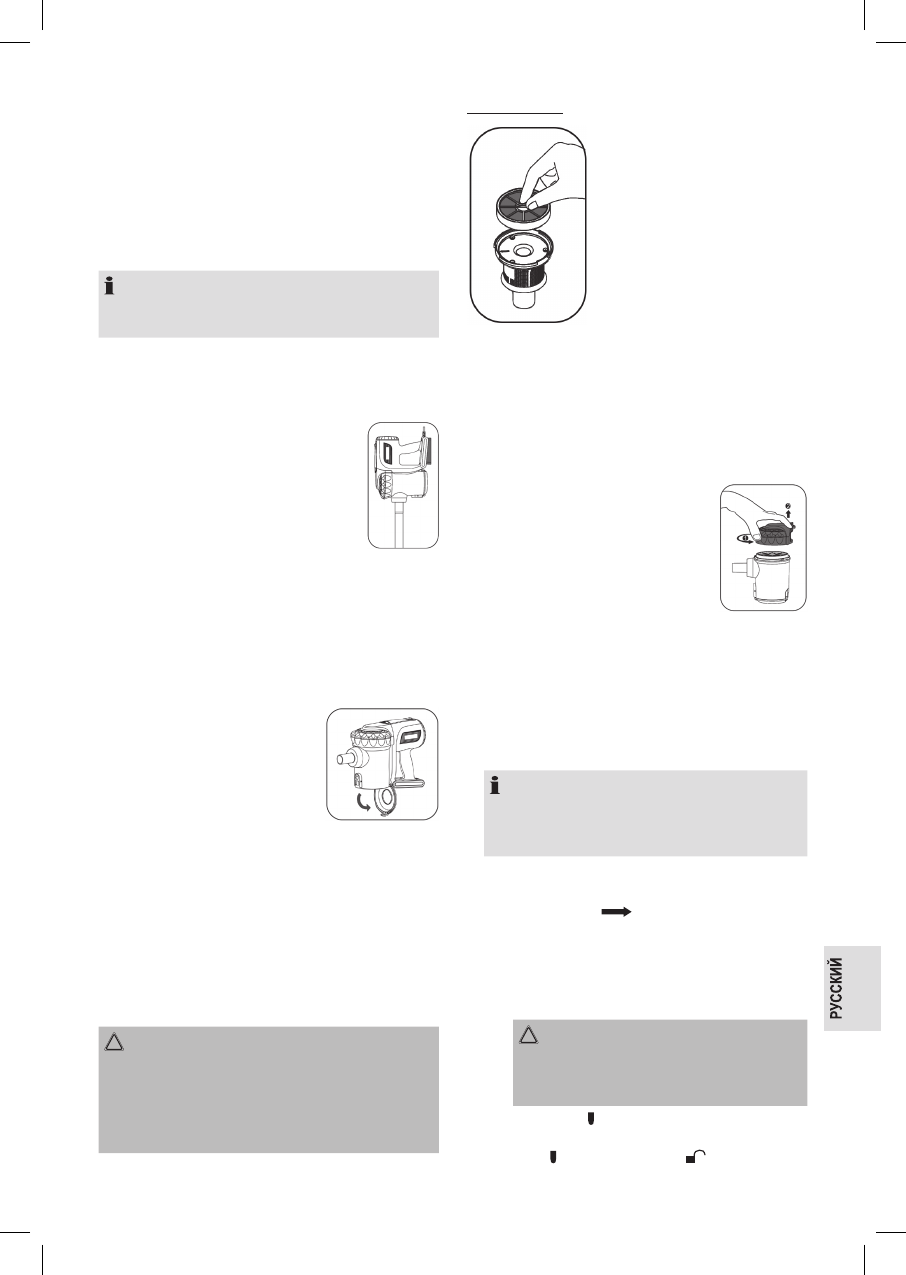 РУССКИЙ