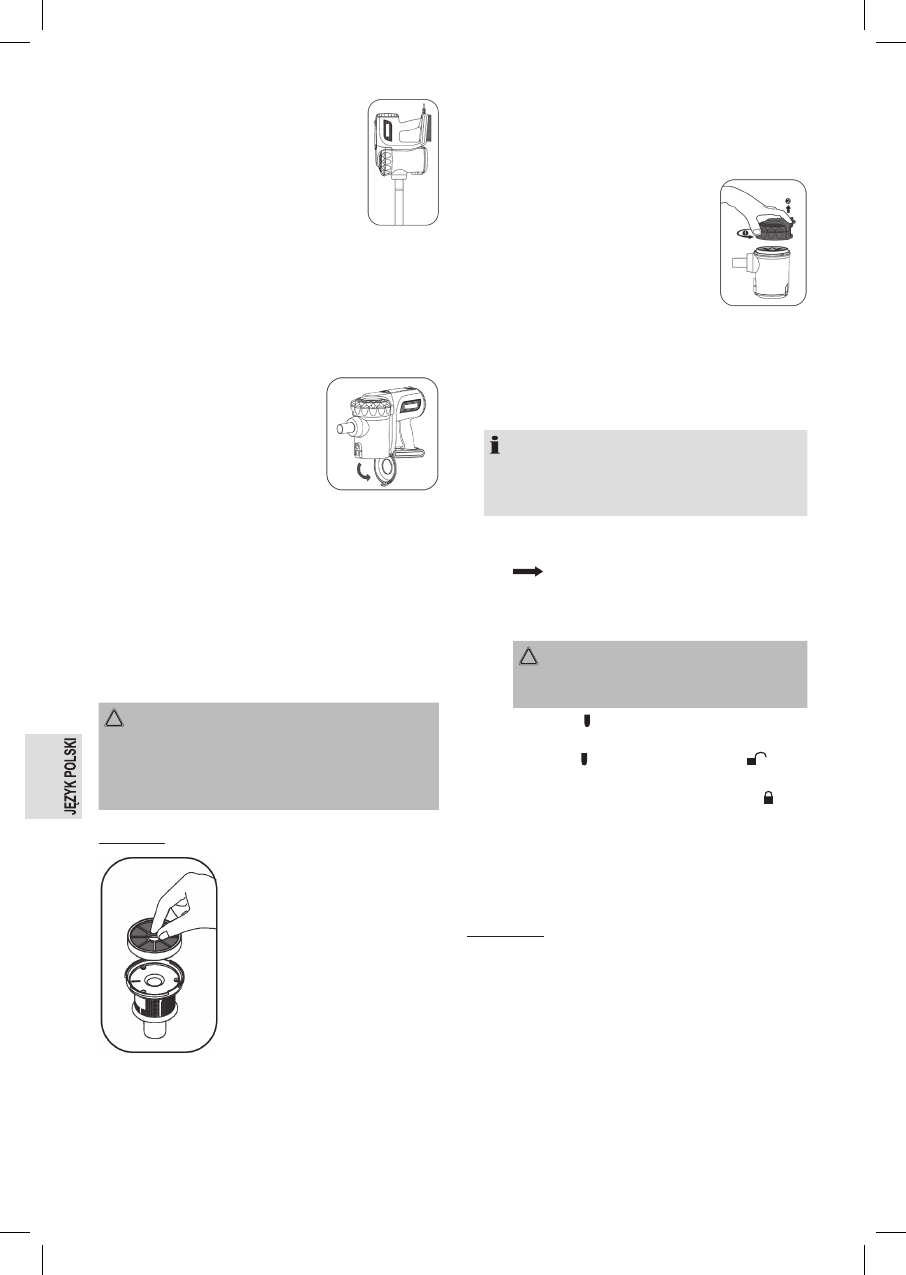 JĘZYK POLSKI