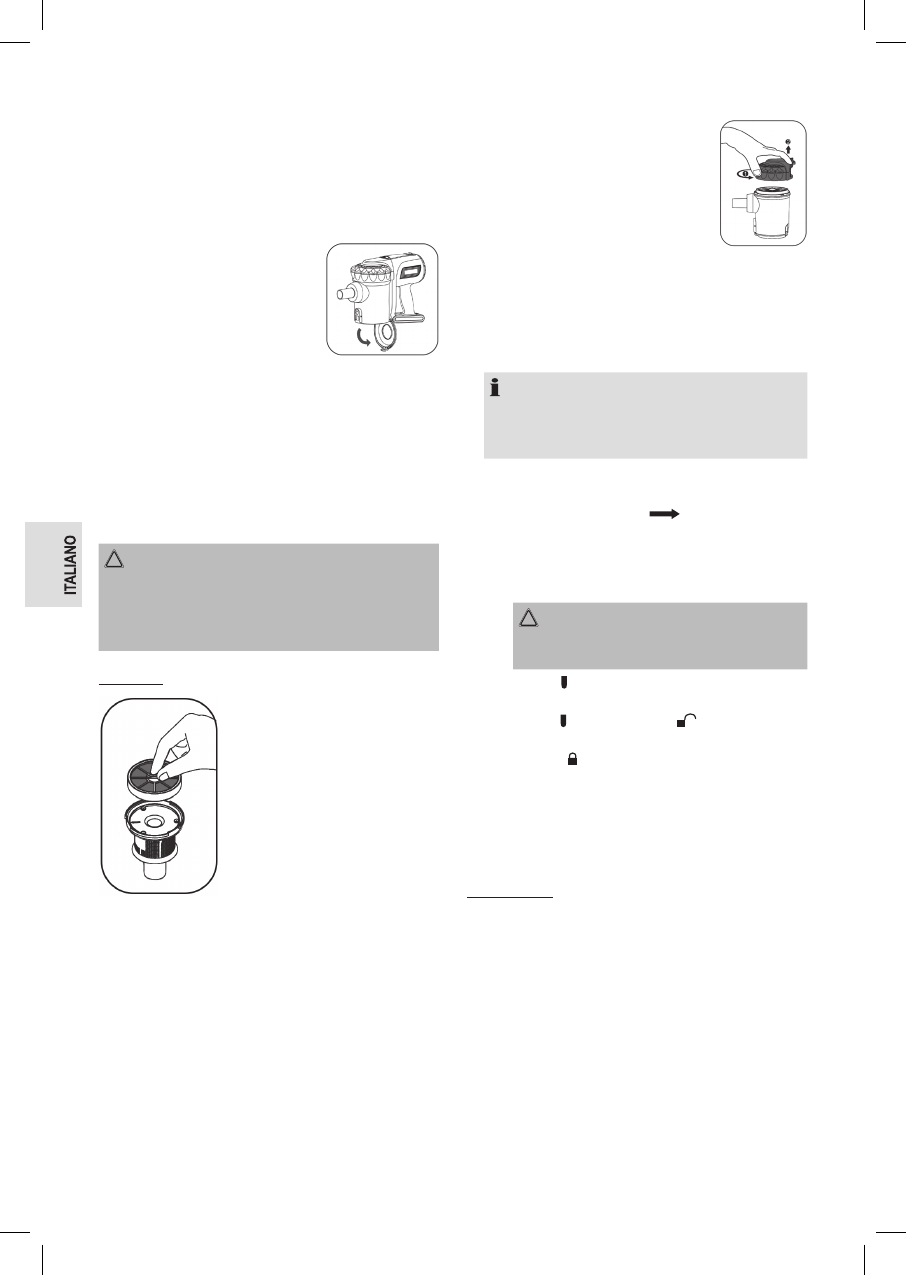 ITALIANO