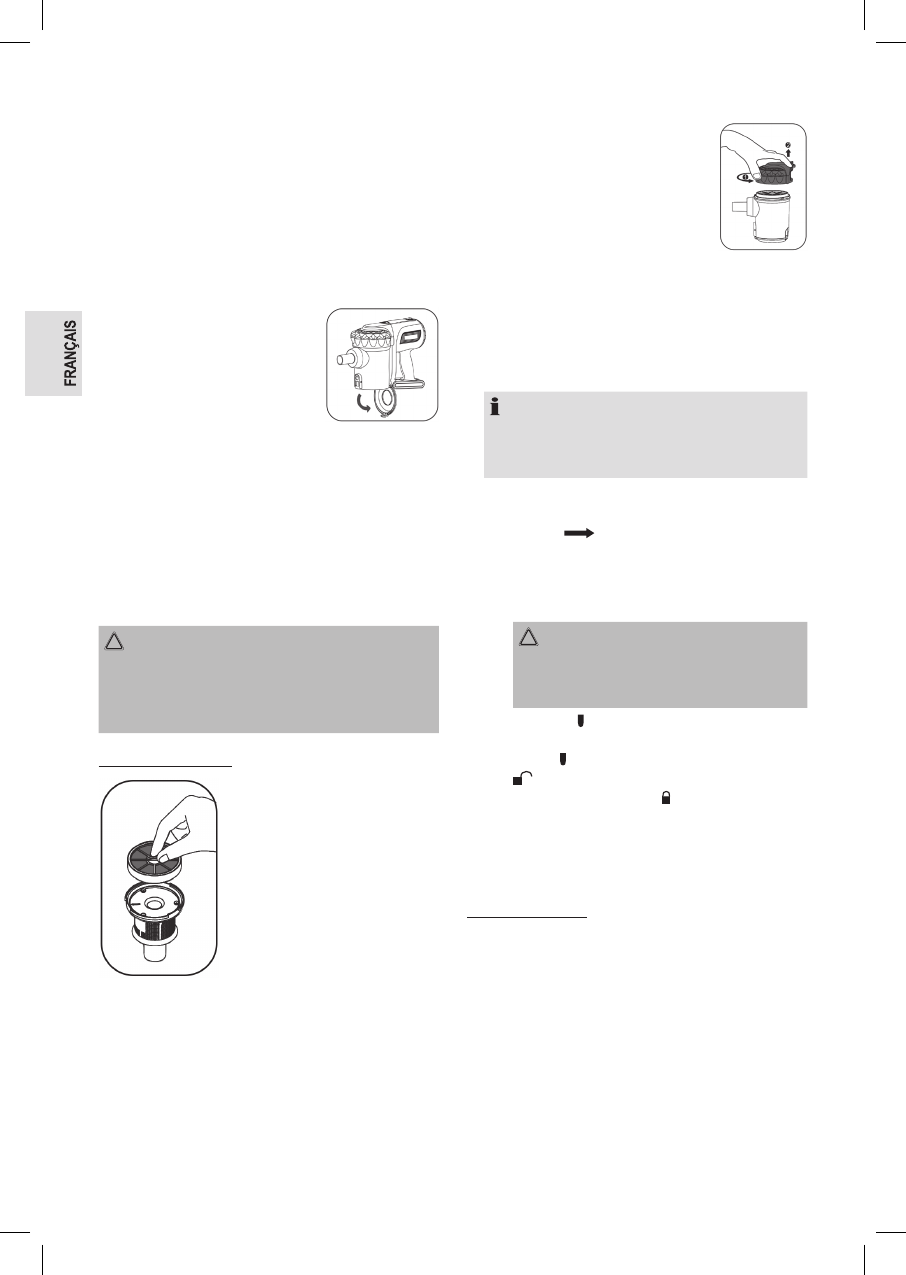 FRANÇAIS