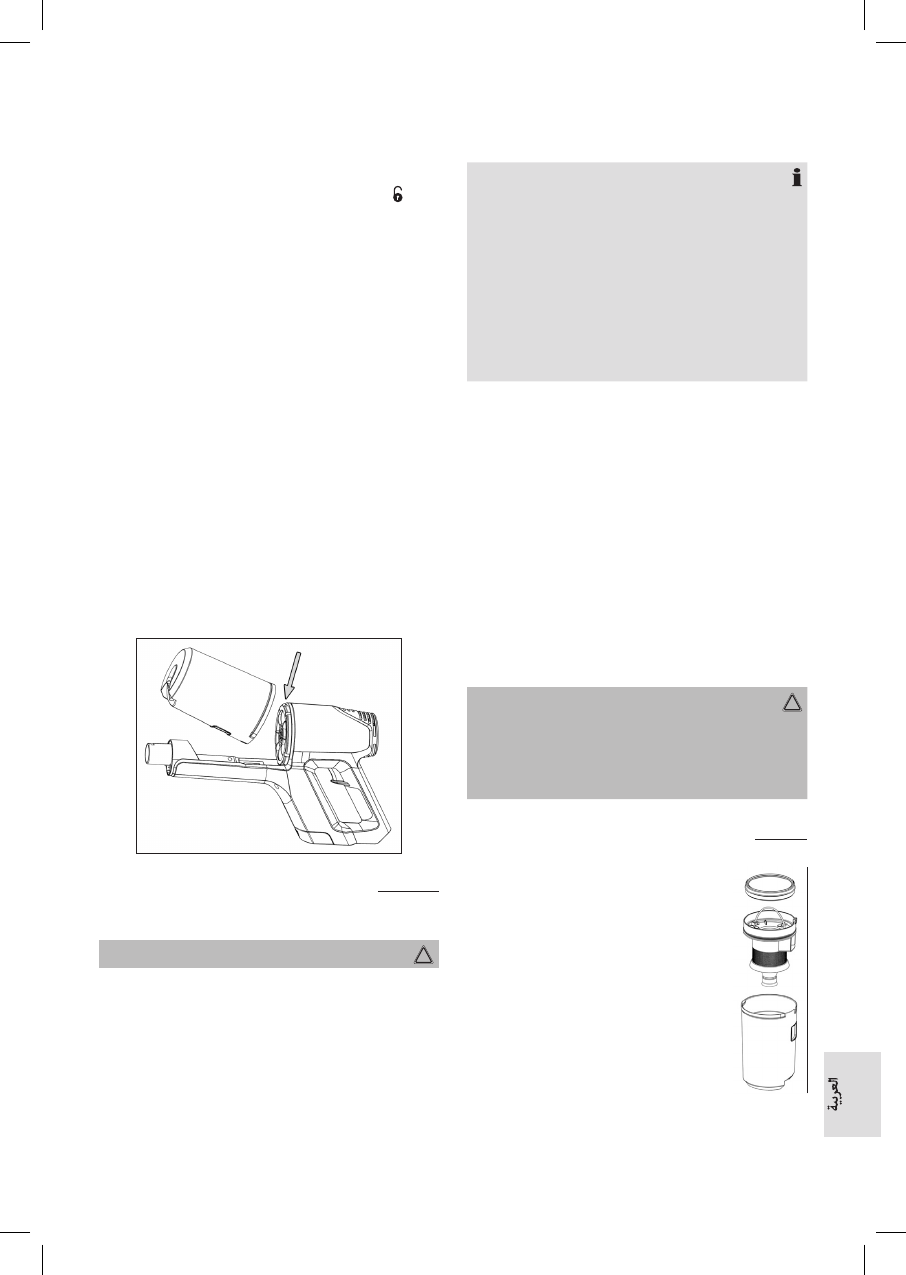 العربية