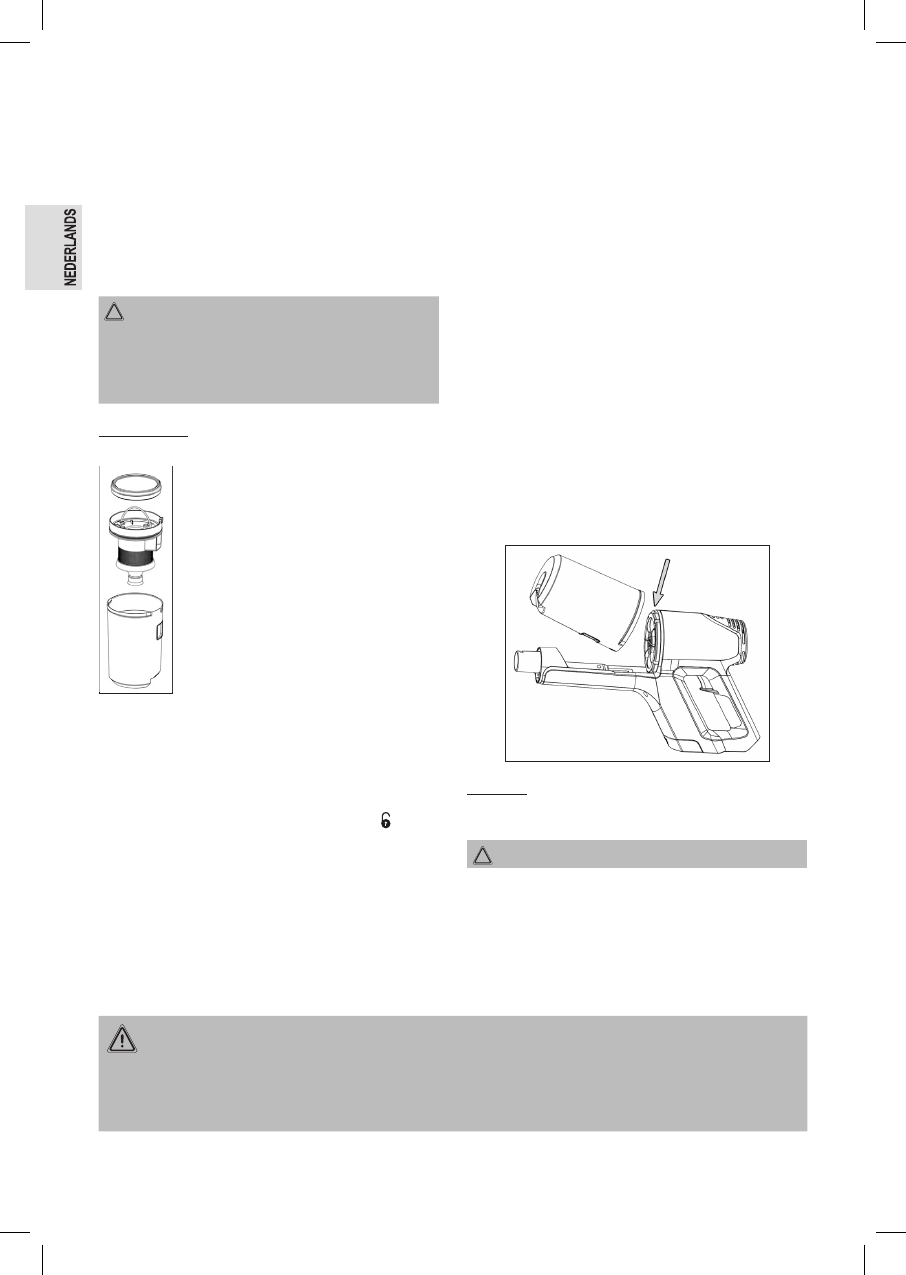 NEDERLANDS