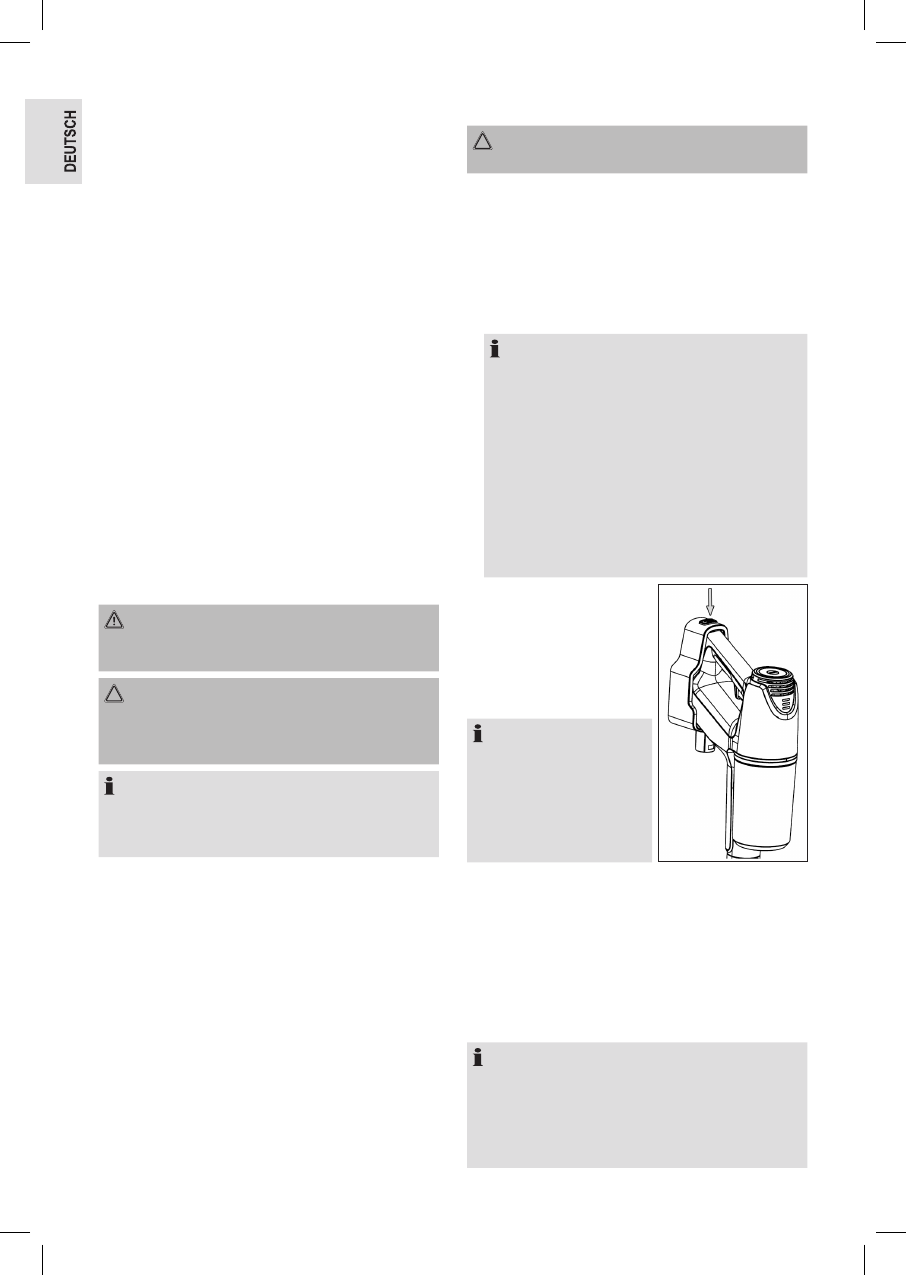 DEUTSCH