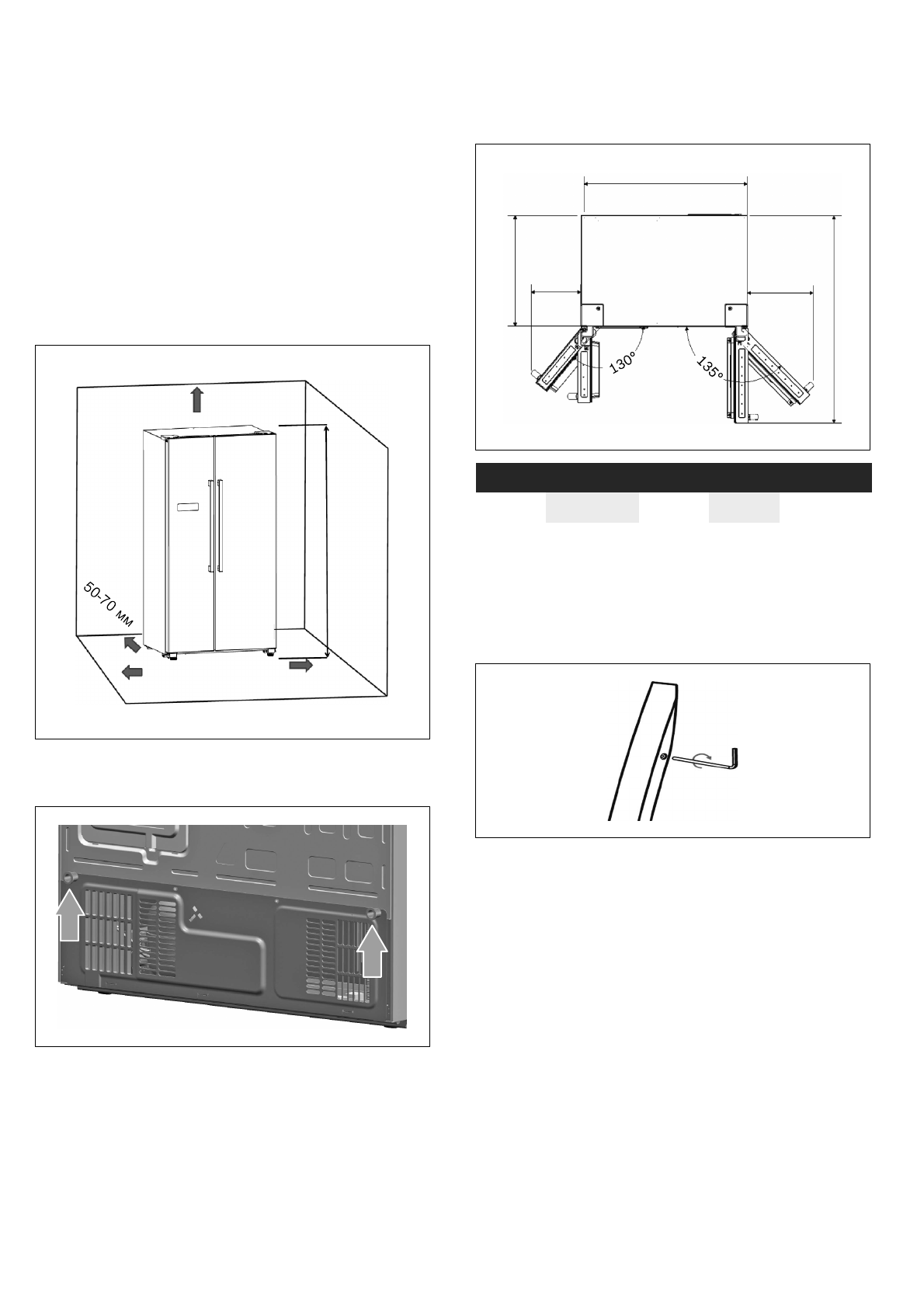 50-70 мм

130°

135°