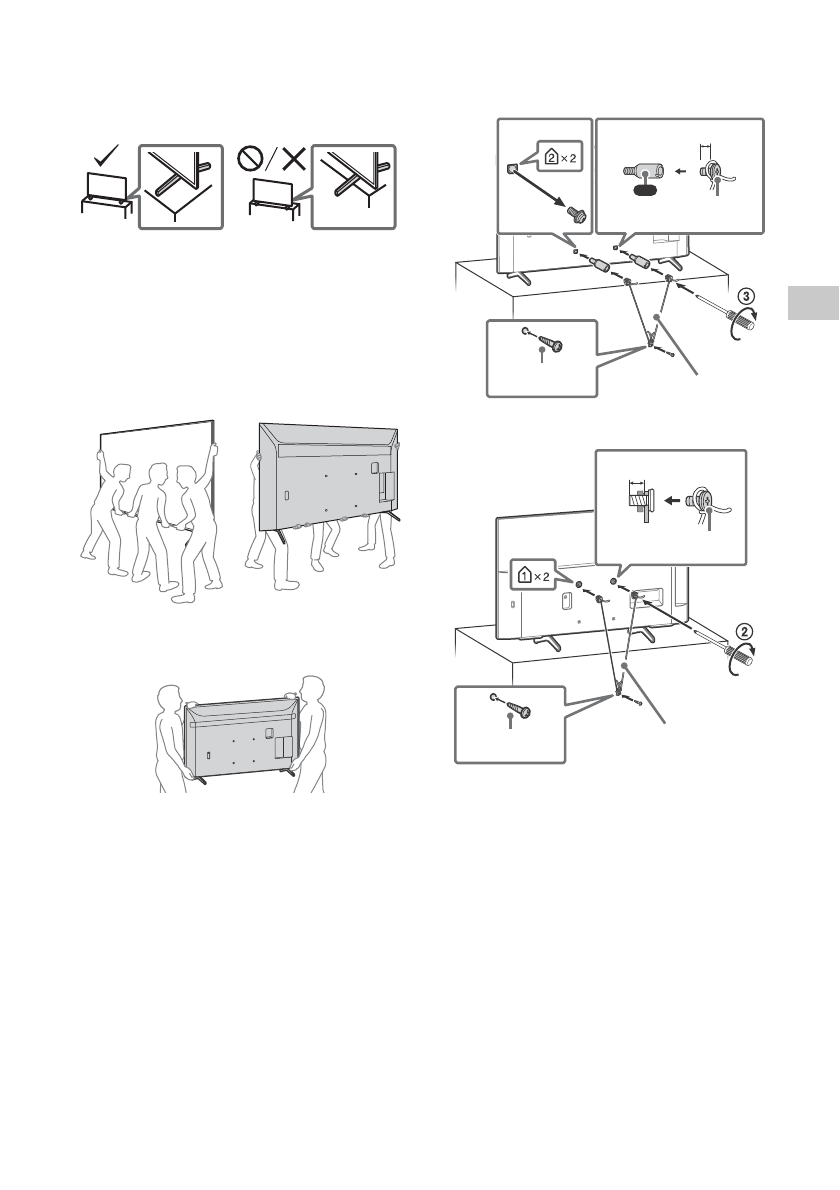 2 × 2

3

1 × 2

2