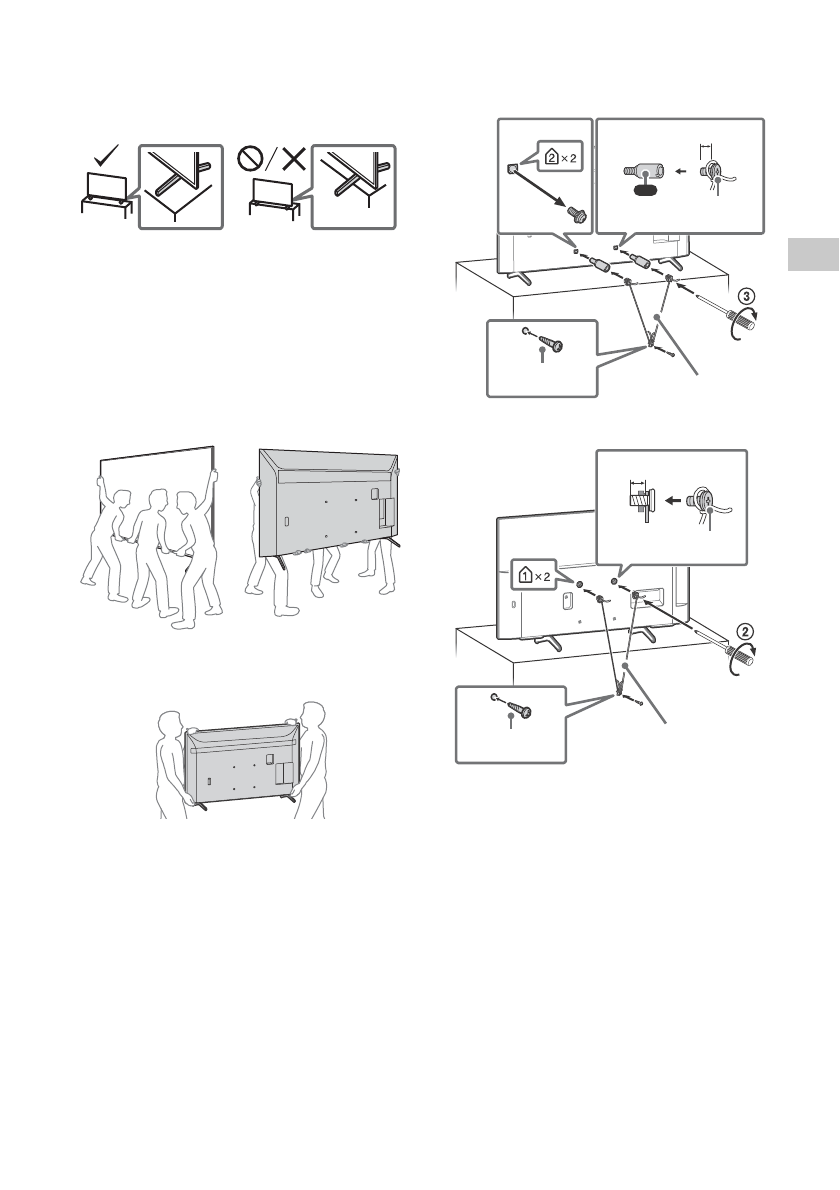 2 × 2

3

1 × 2

2