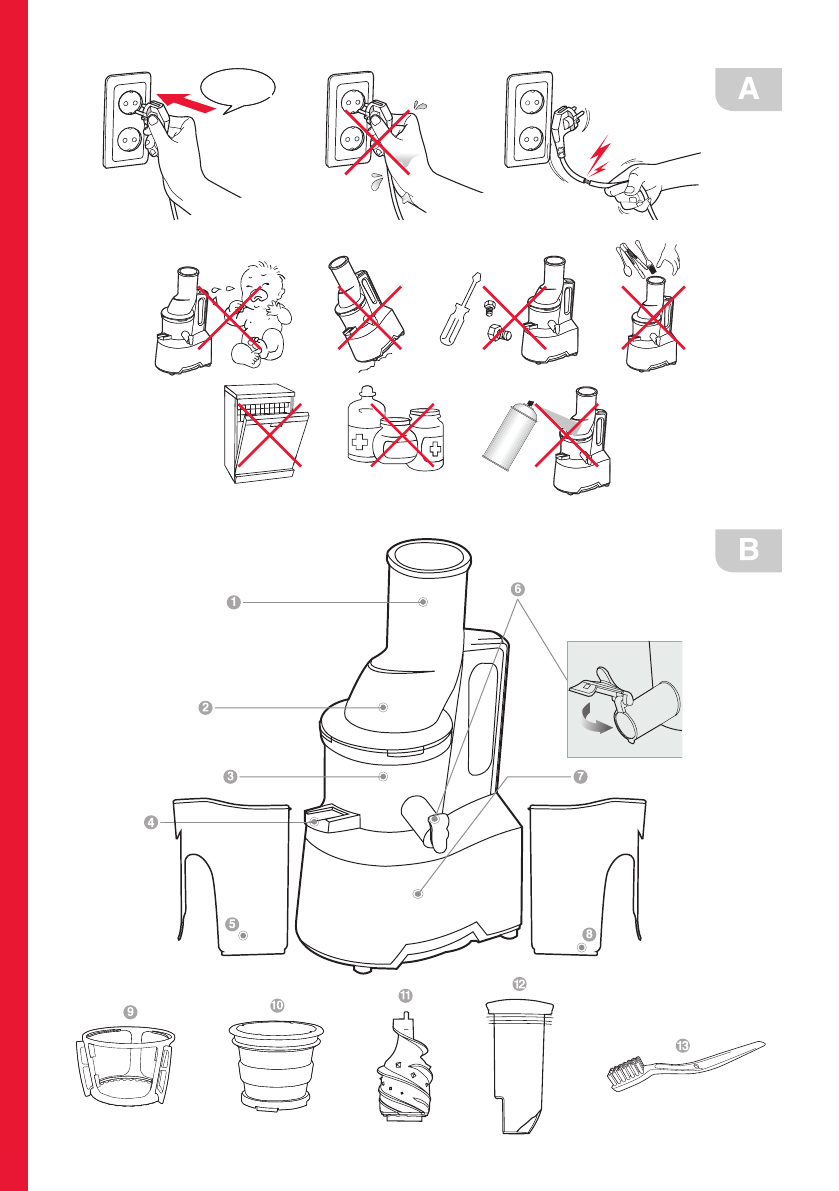 A

B

1
2
3
4
5
6
7
8
9
10
11
12
13