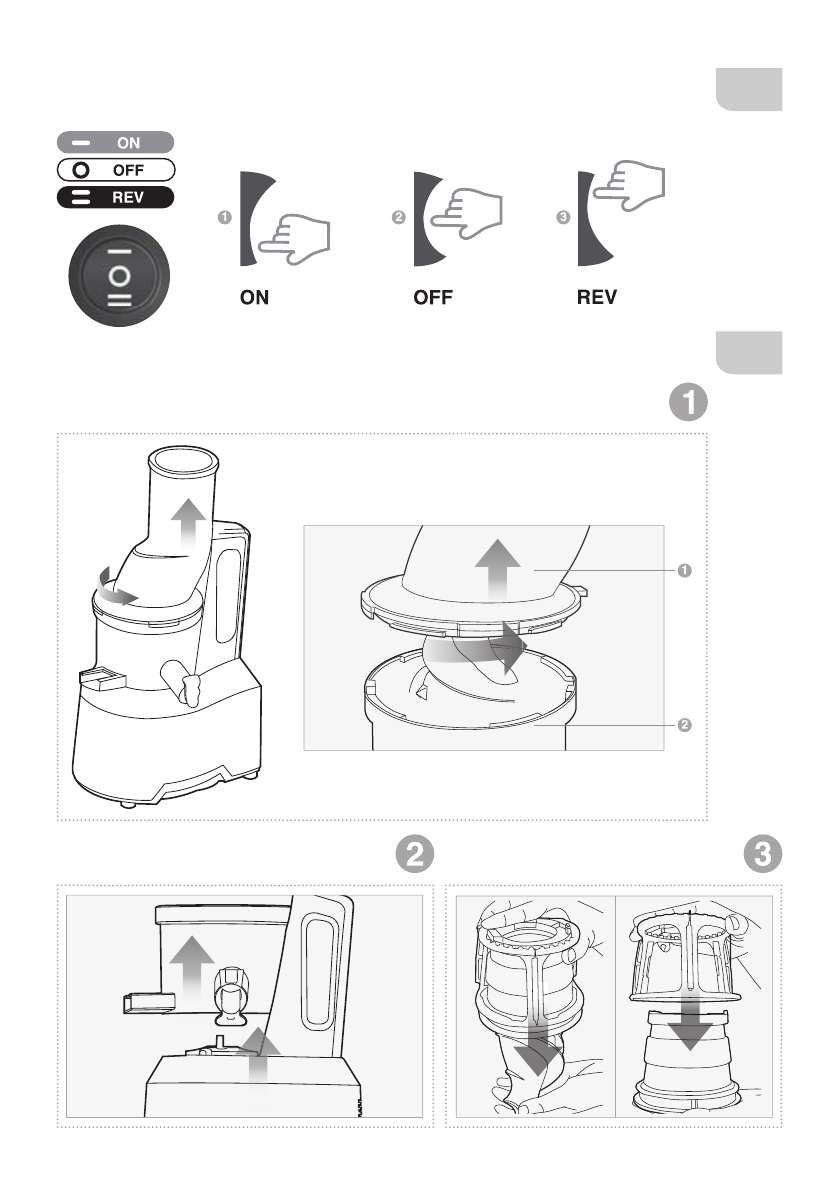 ON
OFF
REV

1 ON
2 OFF
3 REV

1

1
2

2

3