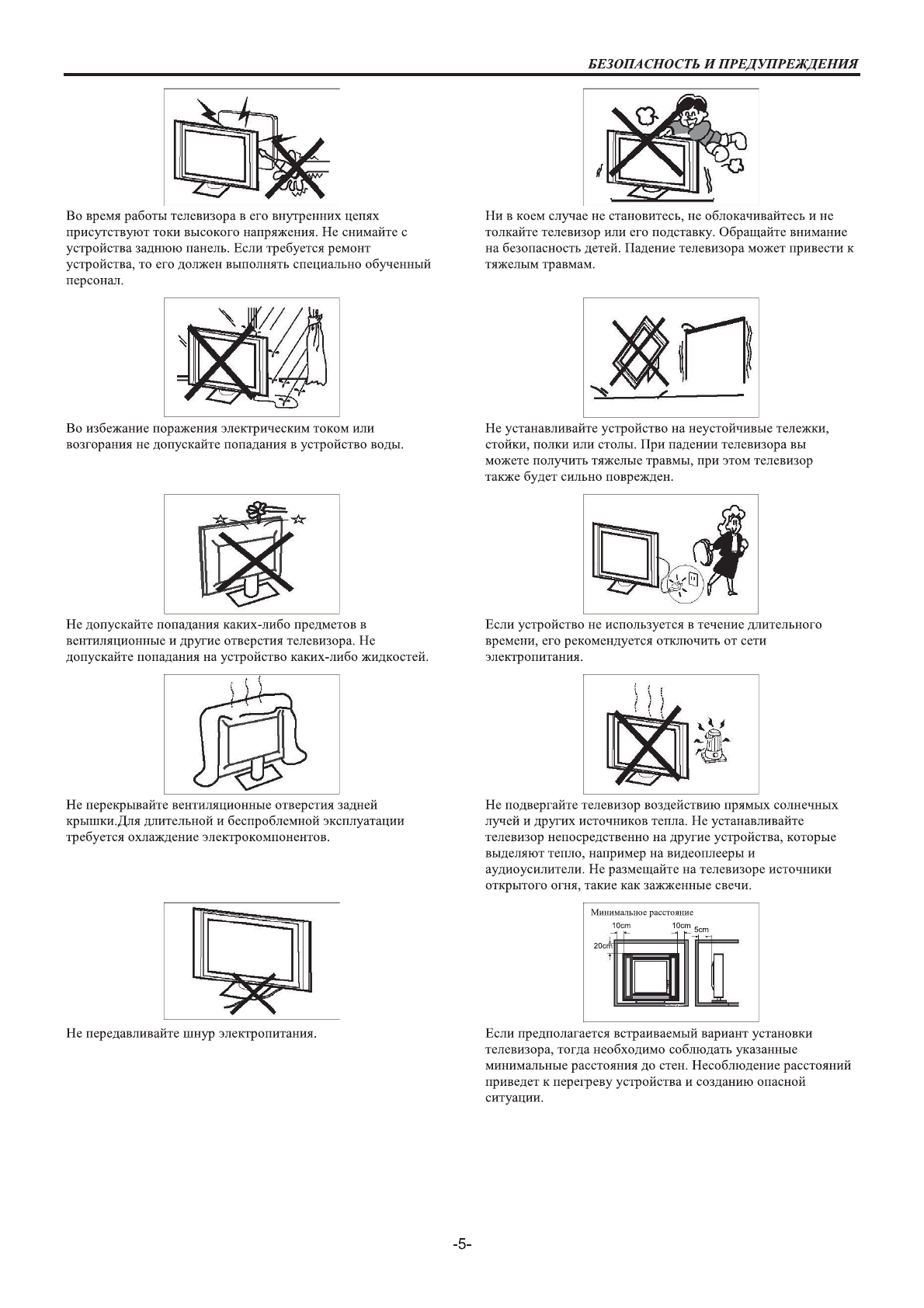 БЕЗОПАСНОСТЬ И ПРЕДУПРЕЖДЕНИЯ

Во время работы телевизора в его внутренних цепях присутствуют токи высокого напряжения. Не снимайте с устройства заднюю панель. Если требуется ремонт устройства, то его должен выполнять специально обученный персонал.

Во избежание поражения электрическим током или возгорания не допускайте попадания в устройство воды.

Не допускайте попадания каких-либо предметов в вентиляционные и другие отверстия телевизора. Не допускайте попадания на устройство каких-либо жидкостей.

Не перекрывайте вентиляционные отверстия задней крышки.Для длительной и беспроблемной эксплуатации требуется охлаждение электрокомпонентов.

Не передавливайте шнур электропитания.

Ни в коем случае не становитесь, не облокачивайтесь и не толкайте телевизор или его подставку. Обращайте внимание на безопасность детей. Падение телевизора может привести к тяжелым травмам.

Не устанавливайте устройство на неустойчивые тележки, стойки, полки или столы. При падении телевизора вы можете получить тяжелые травмы, при этом телевизор также будет сильно поврежден.

Если устройство не используется в течение длительного времени, его рекомендуется отключить от сети электропитания.

Не подвергайте телевизор воздействию прямых солнечных лучей и других источников тепла. Не устанавливайте телевизор непосредственно на другие устройства, которые выделяют тепло, например на видеоплееры и аудиоусилители. Не размещайте на телевизоре источники открытого огня, такие как зажженные свечи.

Минимальное расстояние
10cm
10cm
5cm
20cm

Если предполагается встраиваемый вариант установки телевизора, тогда необходимо соблюдать указанные минимальные расстояния до стен. Несоблюдение расстояний приведет к перегреву устройства и созданию опасной ситуации.

-5-