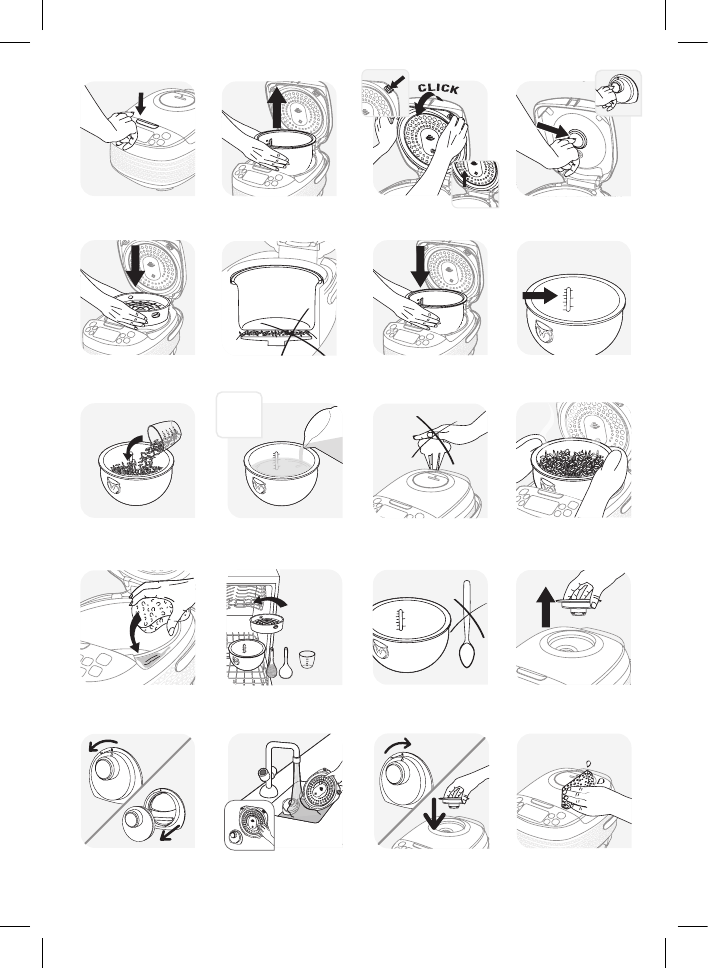 CLICK