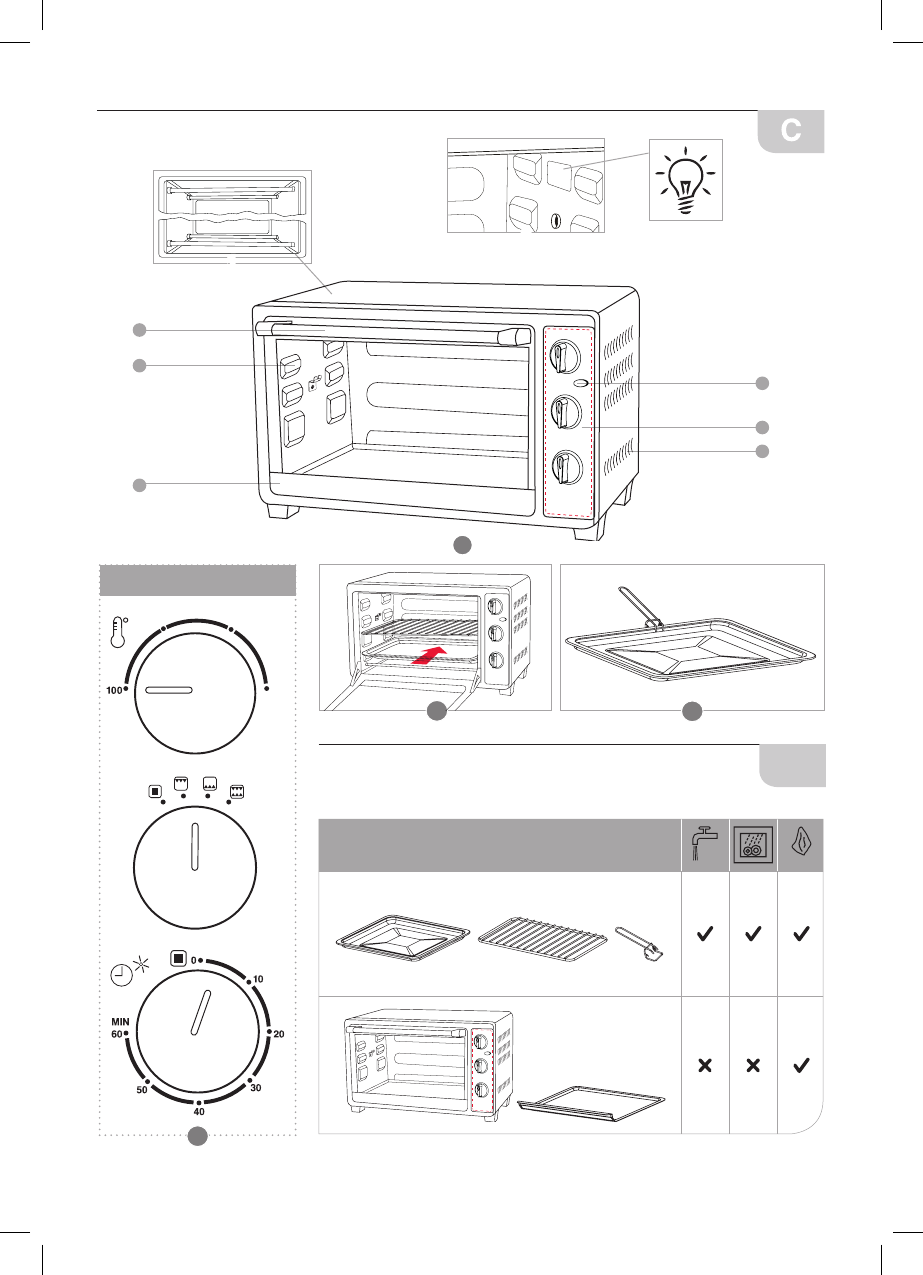 C

100

0
10
20
30
40
50
MIN
60