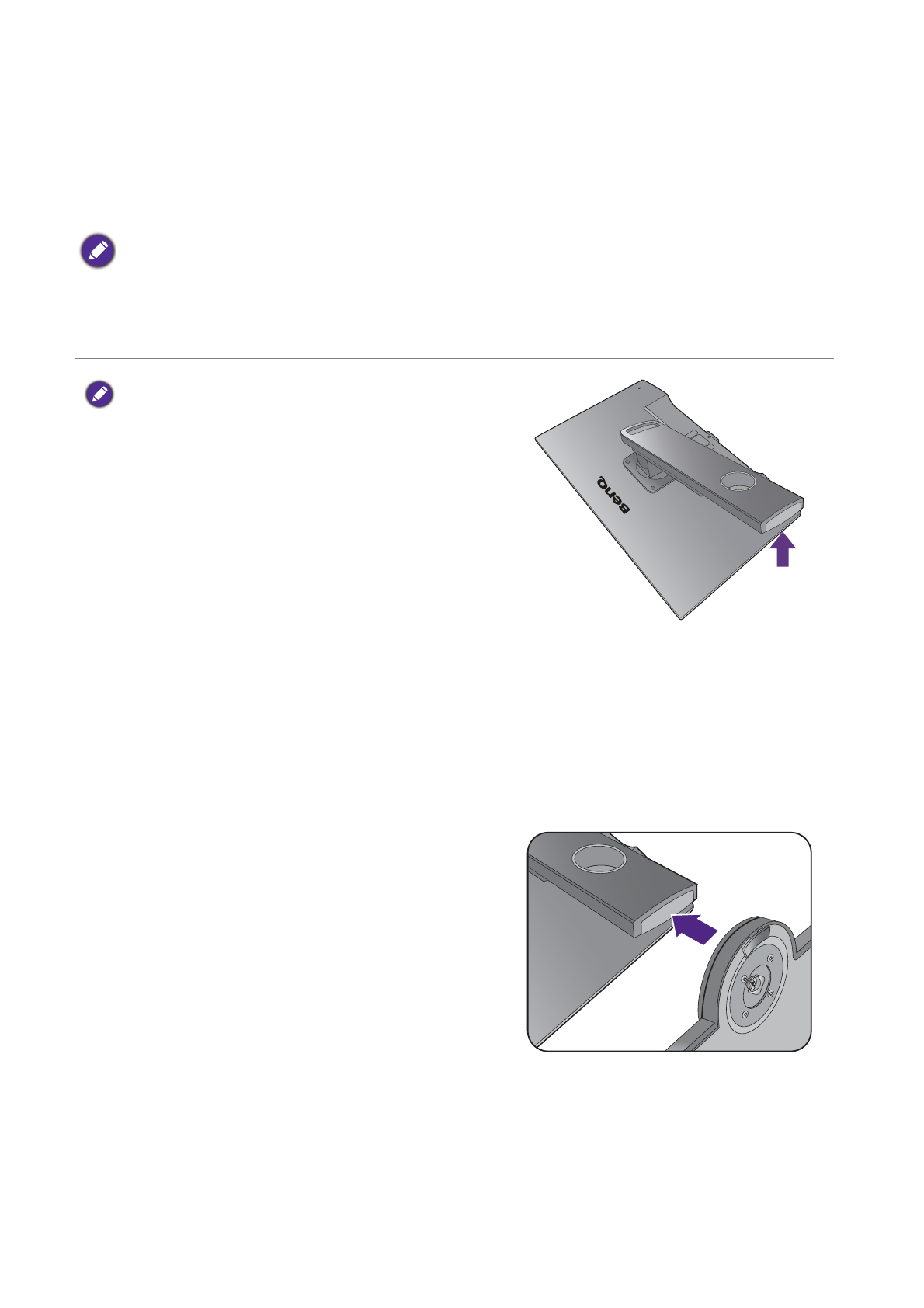 BenQ