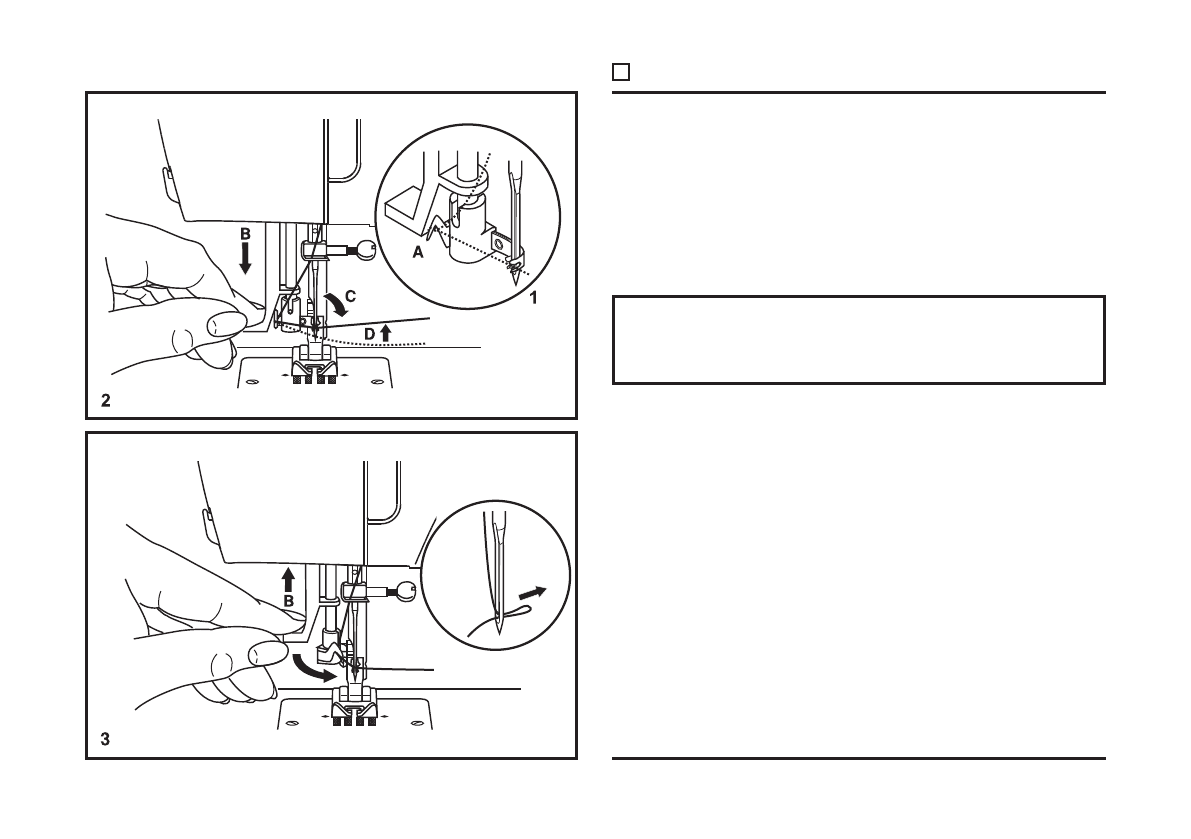 B
C
D
A
1
2
B
3