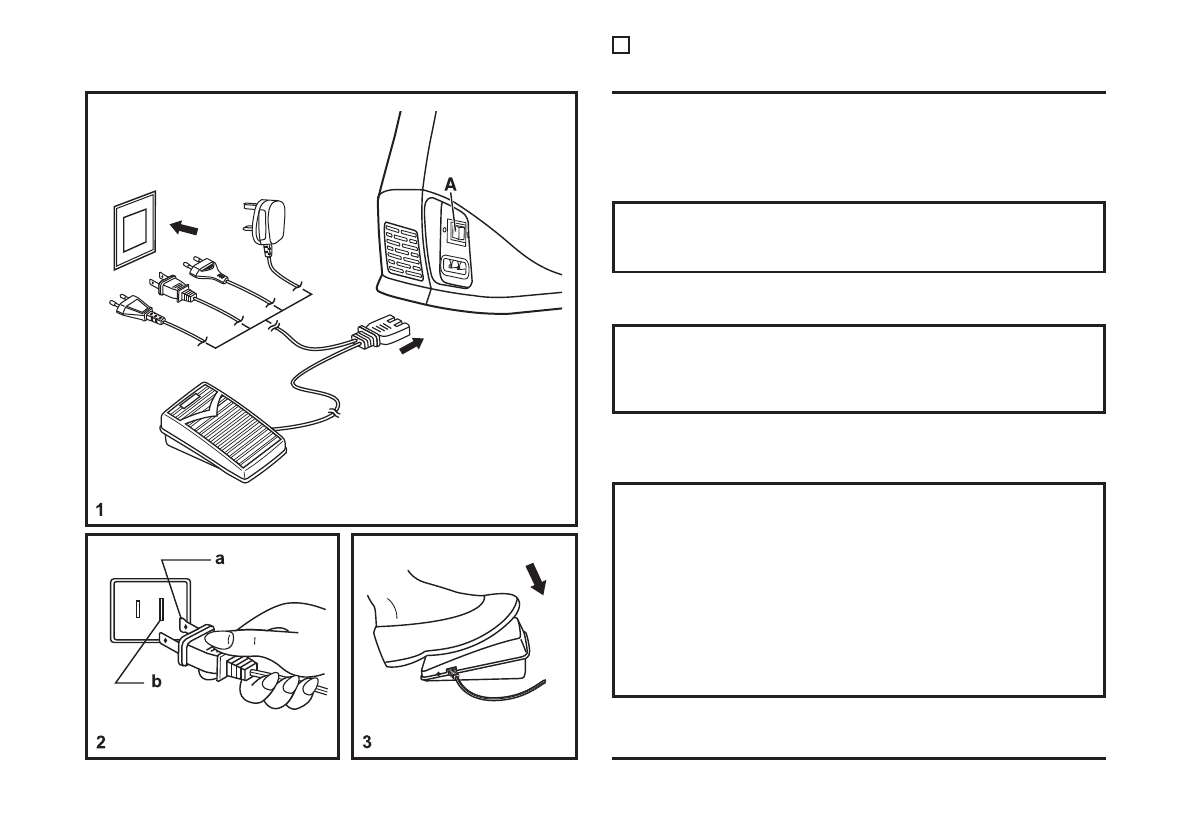 A

1

a

b

2

3