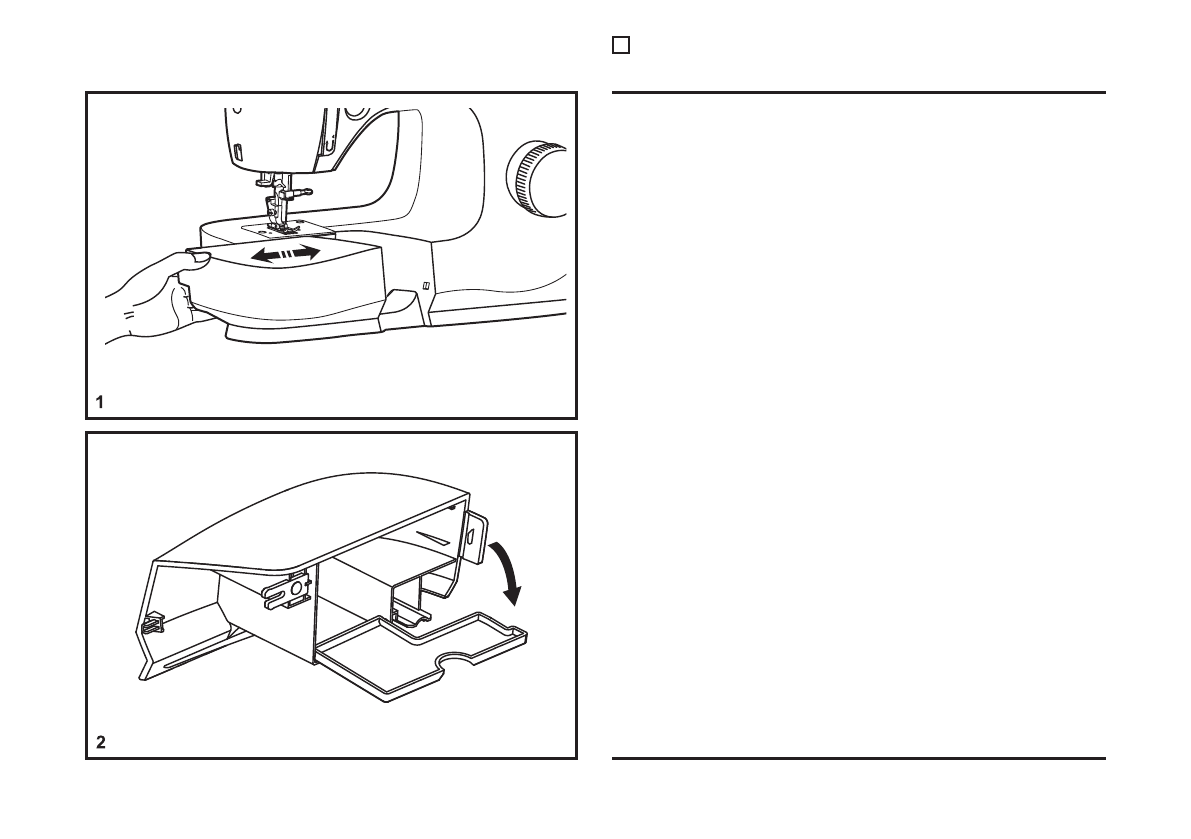 1

2