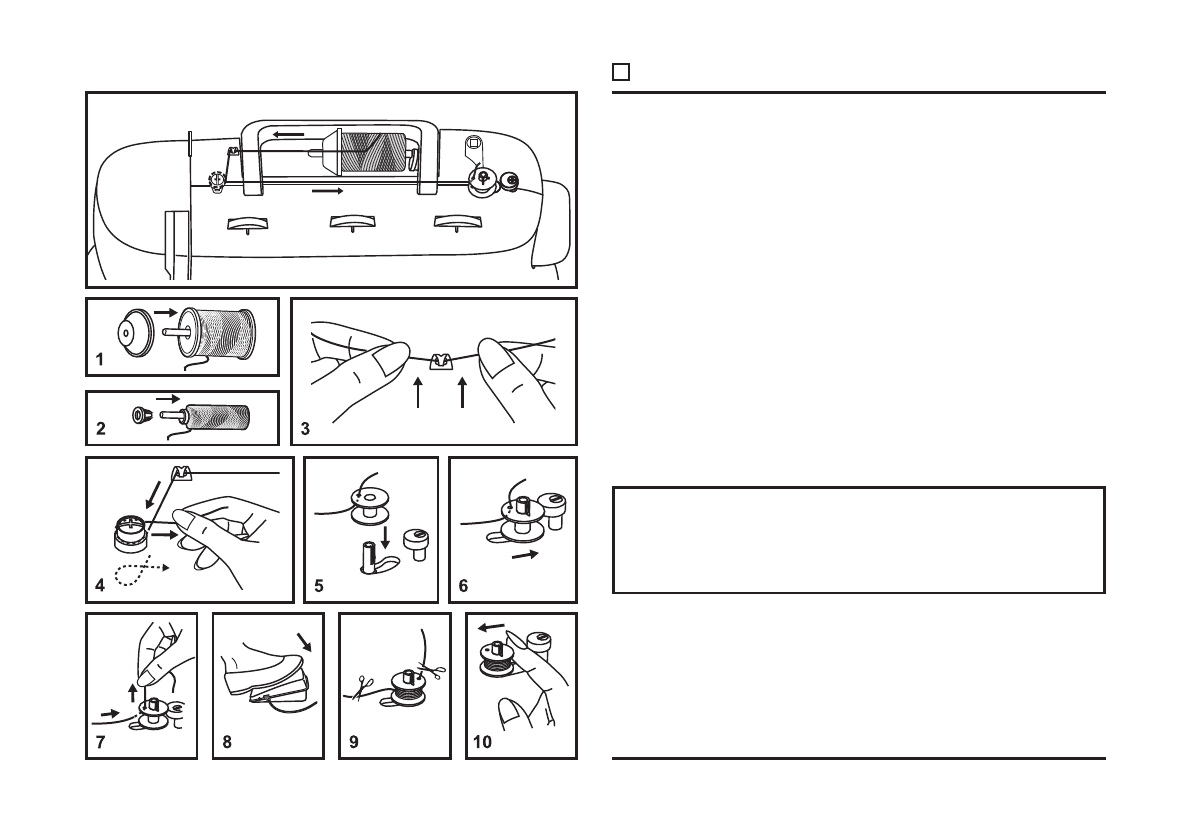 1
2
3
4
5
6
7
8
9
10