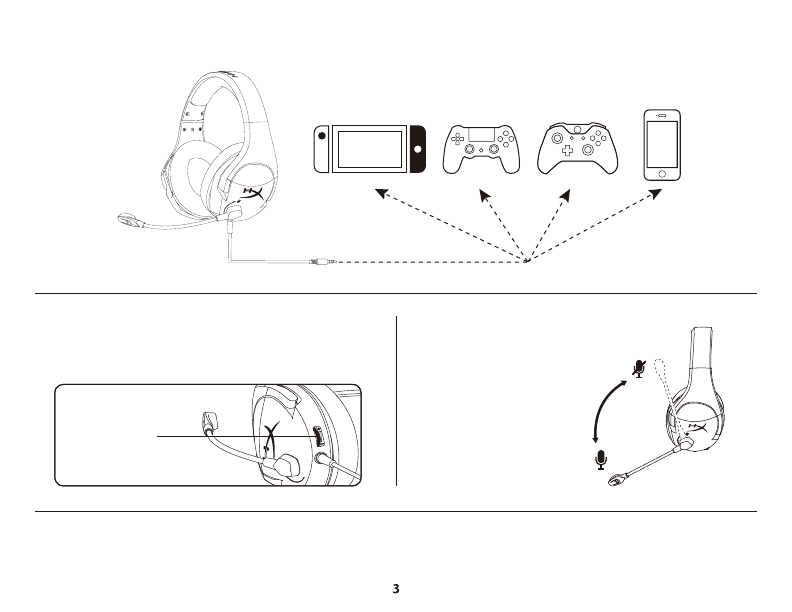 3