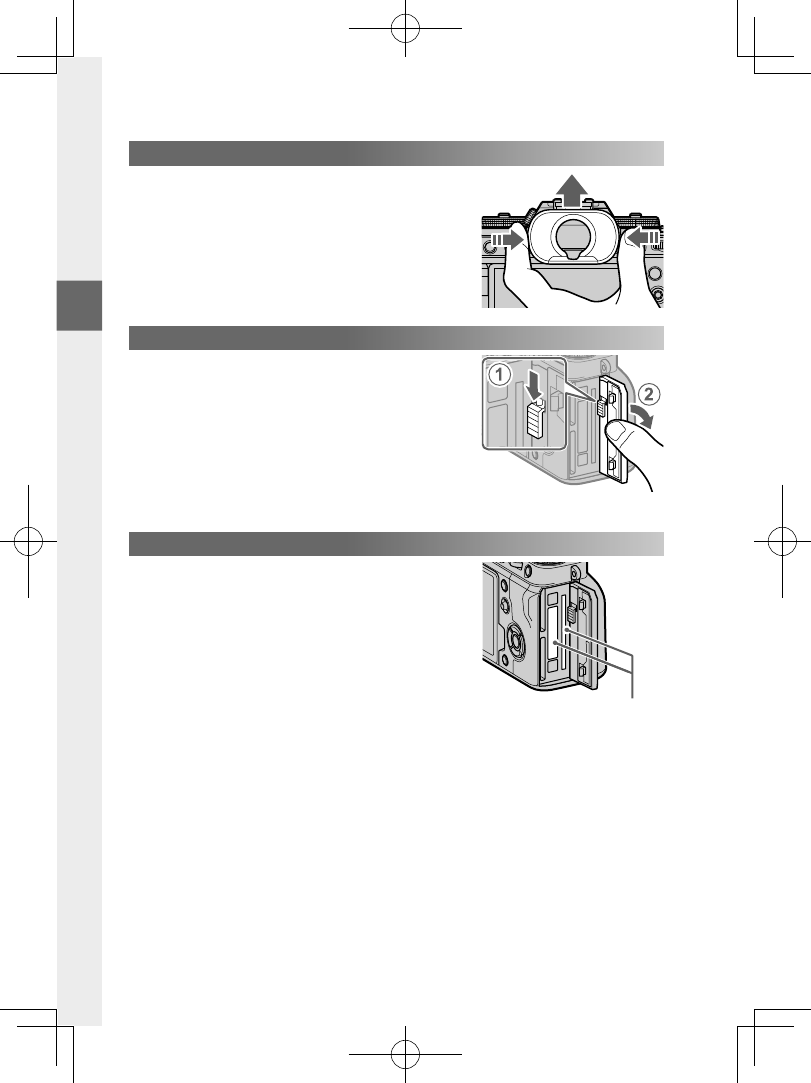 ①
②