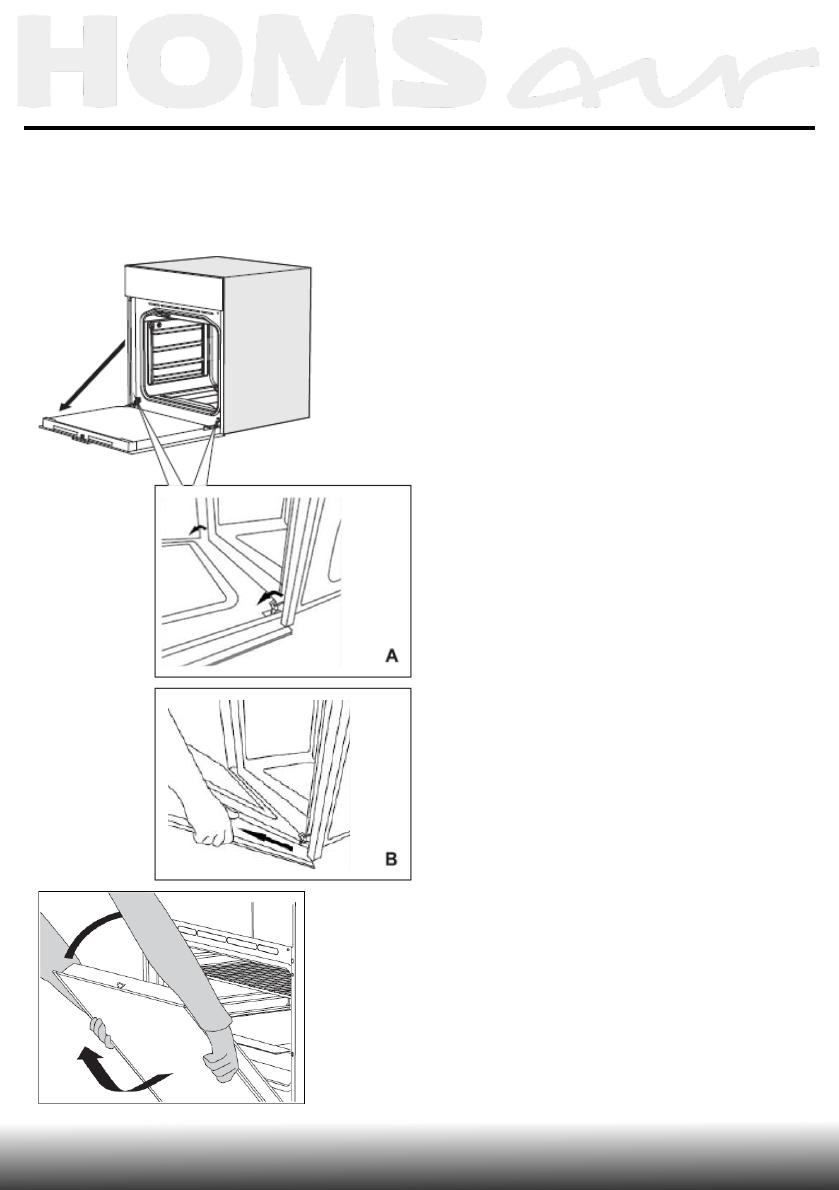 HOMSair

A

B