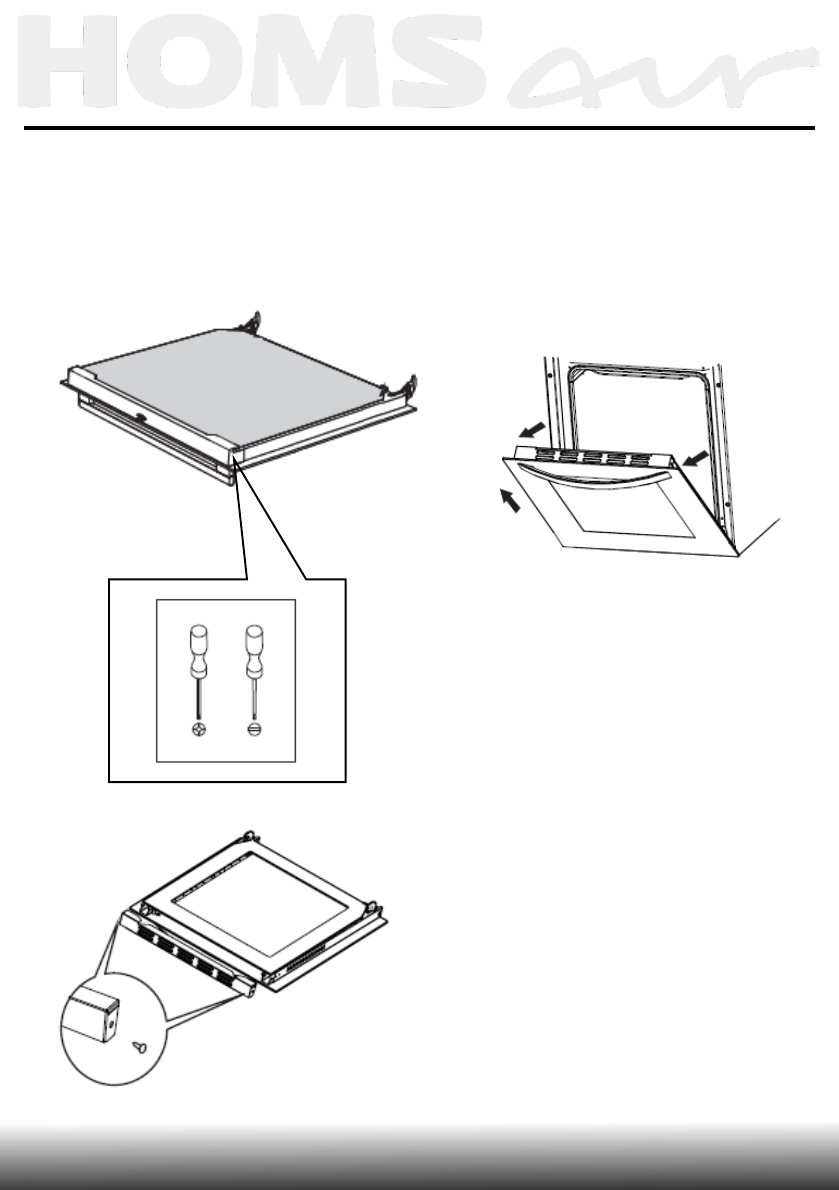 HOMSair