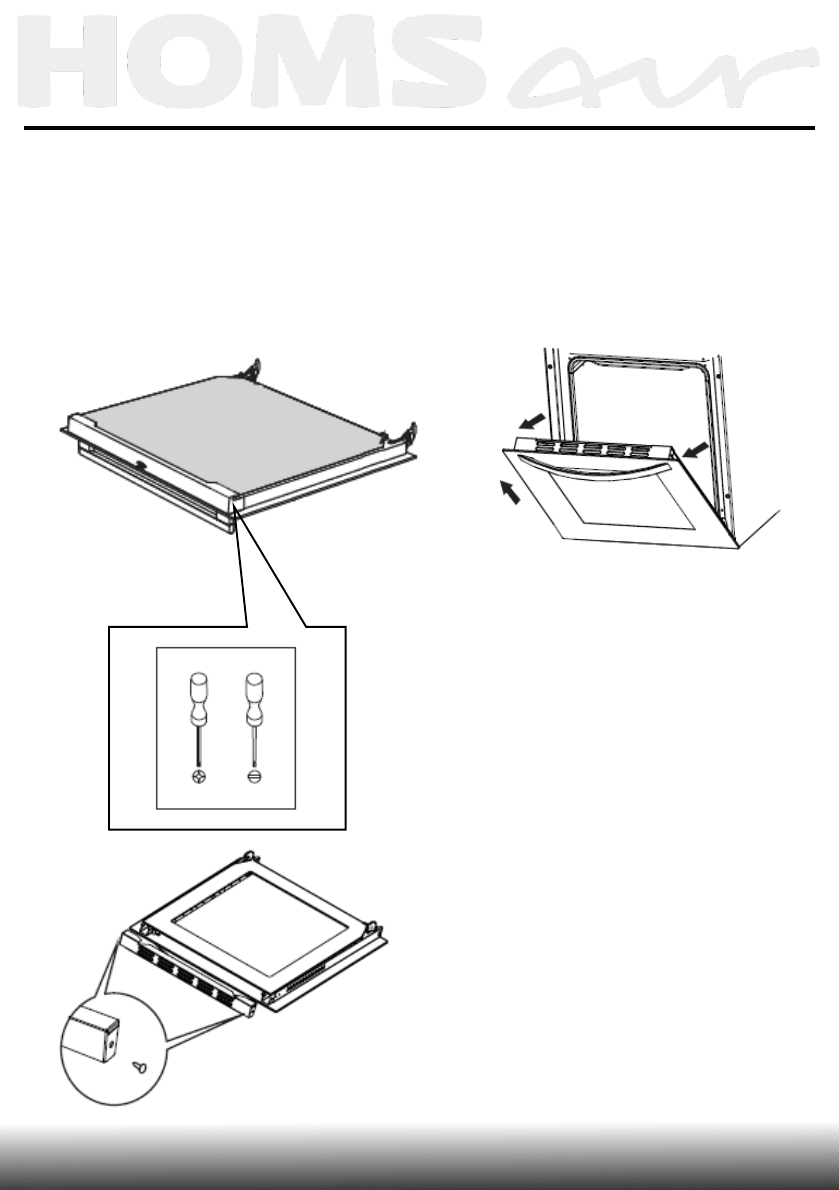 HOMSair