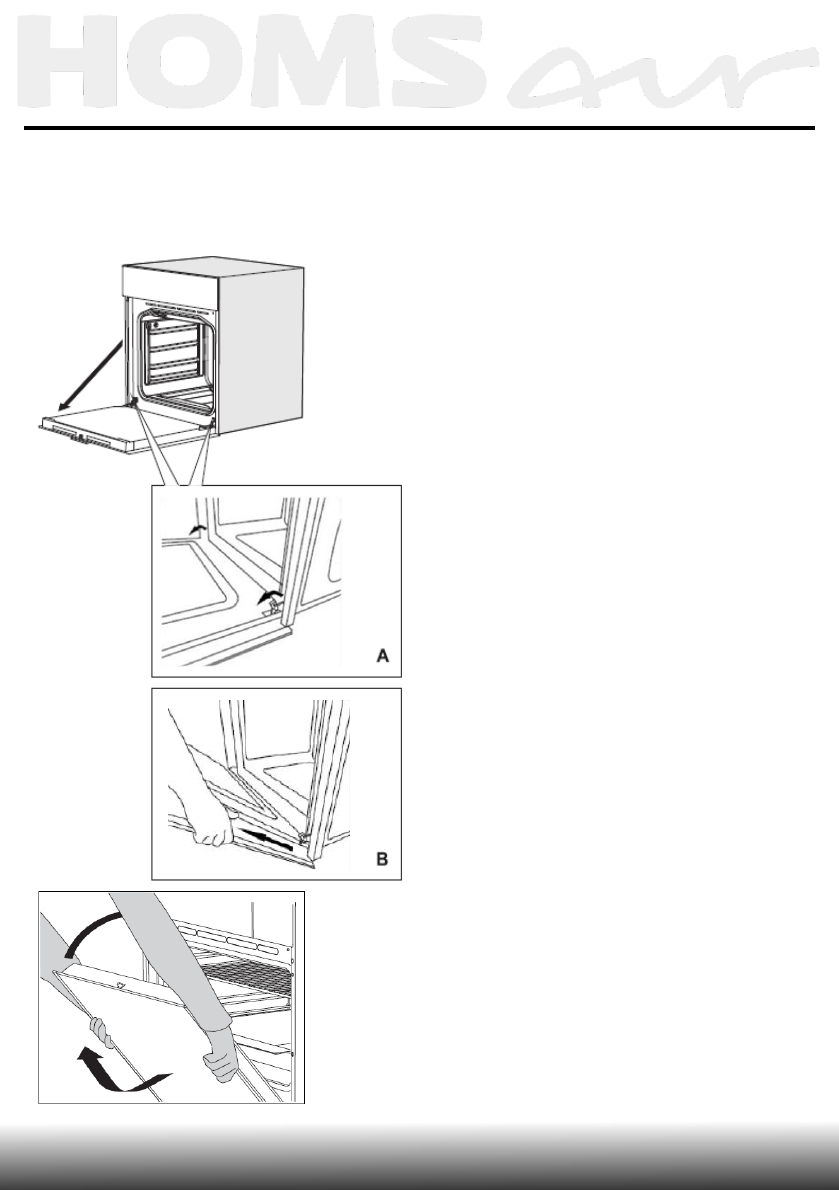 HOMSair

A

B