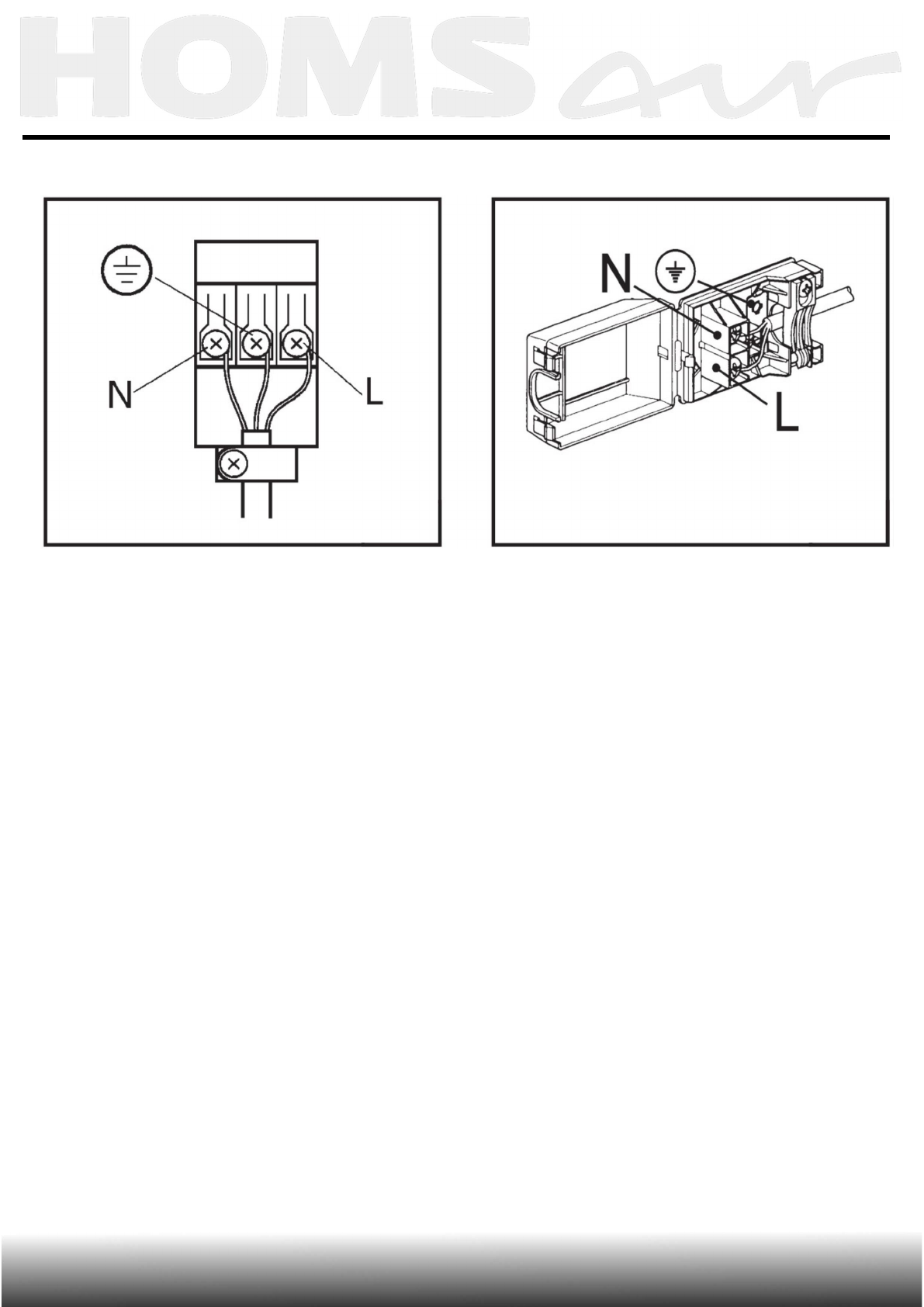 HOMSair

N

L

N

L