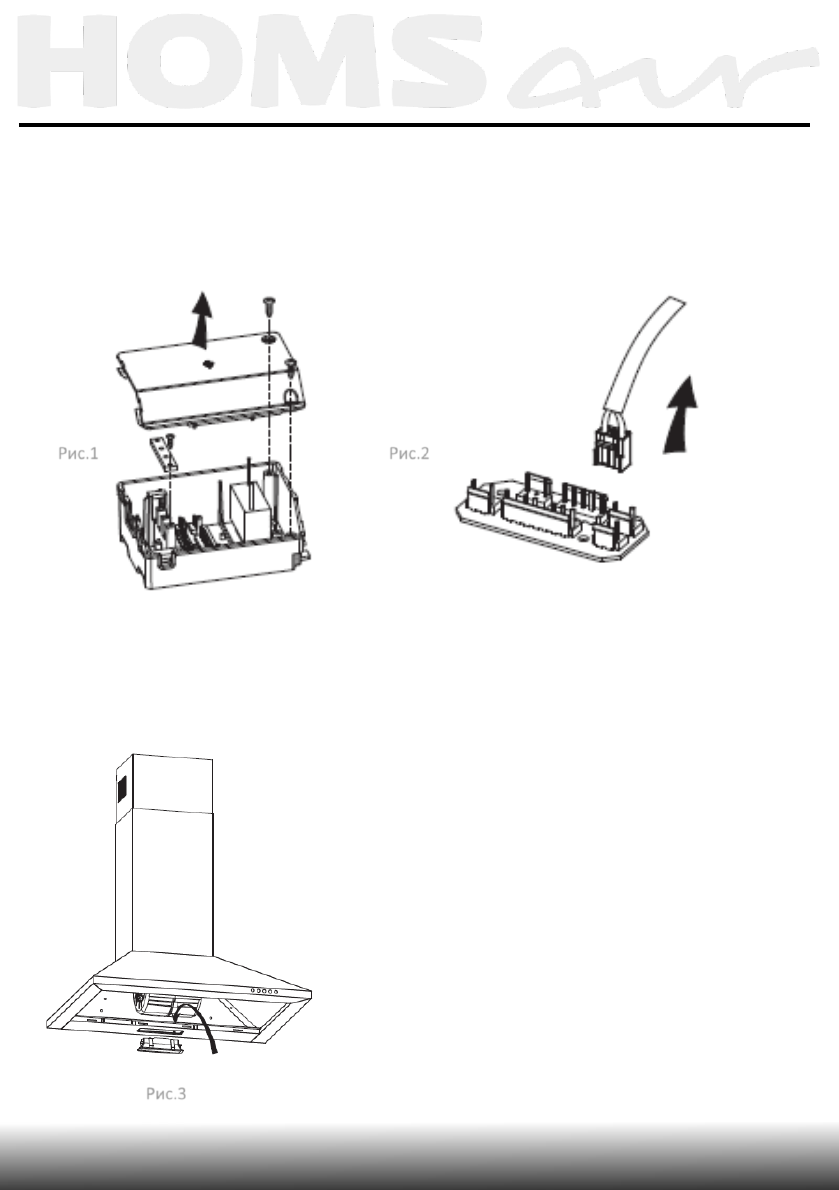 HOMSair

Рис.1

Рис.2

Рис.3