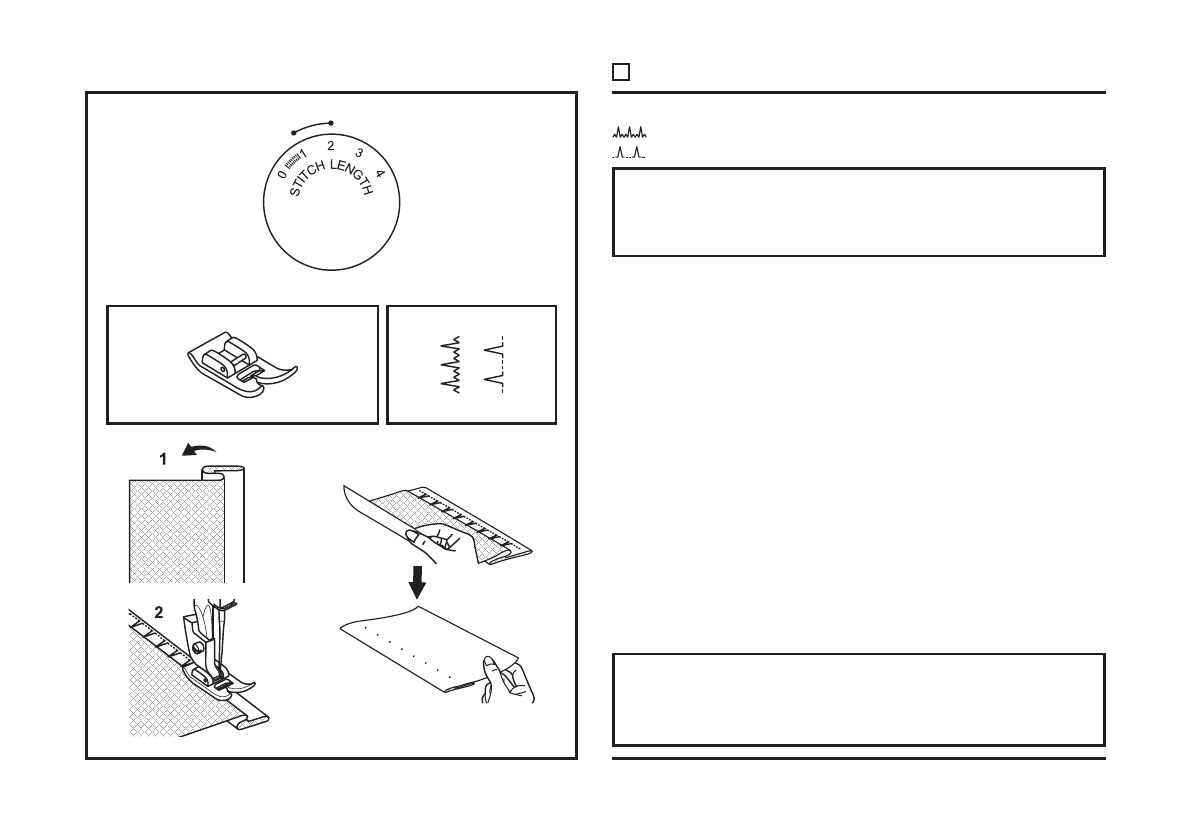 0 1 2 3 4
STITCH LENGTH

1

2