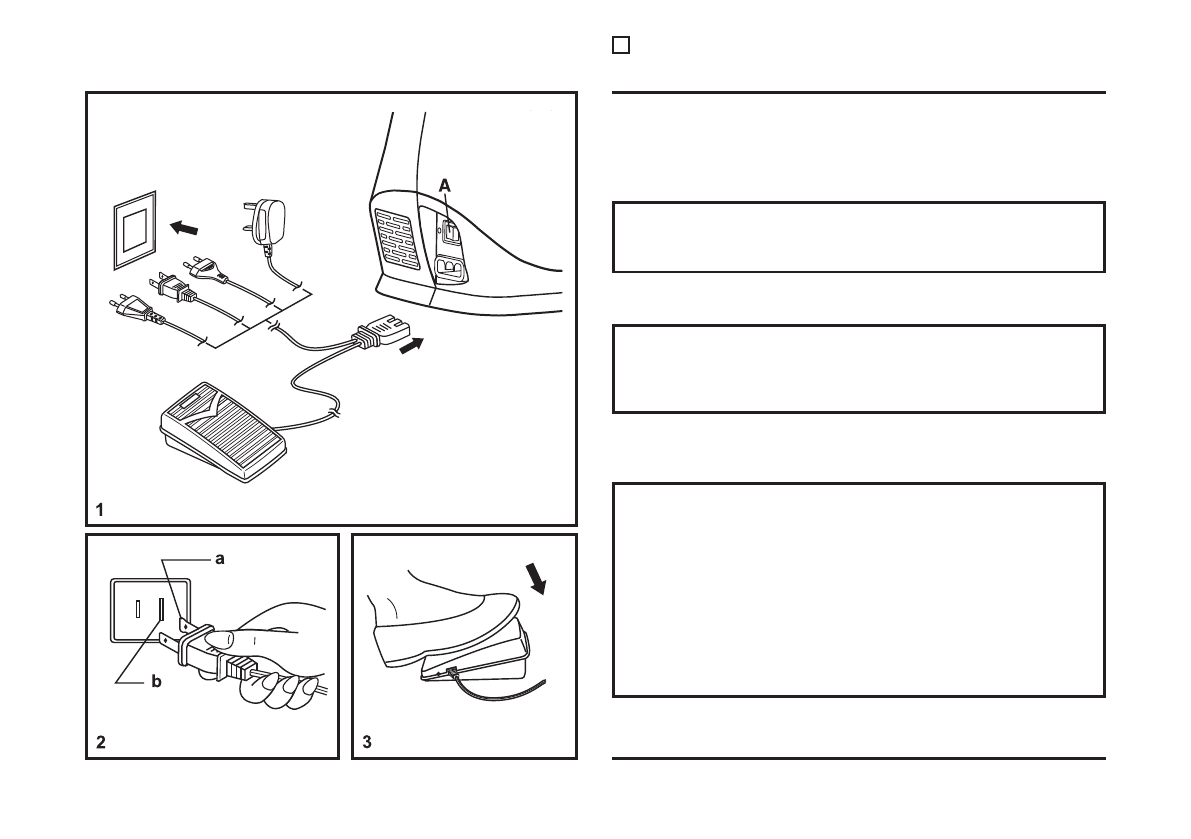 A

1

a

b

2

3