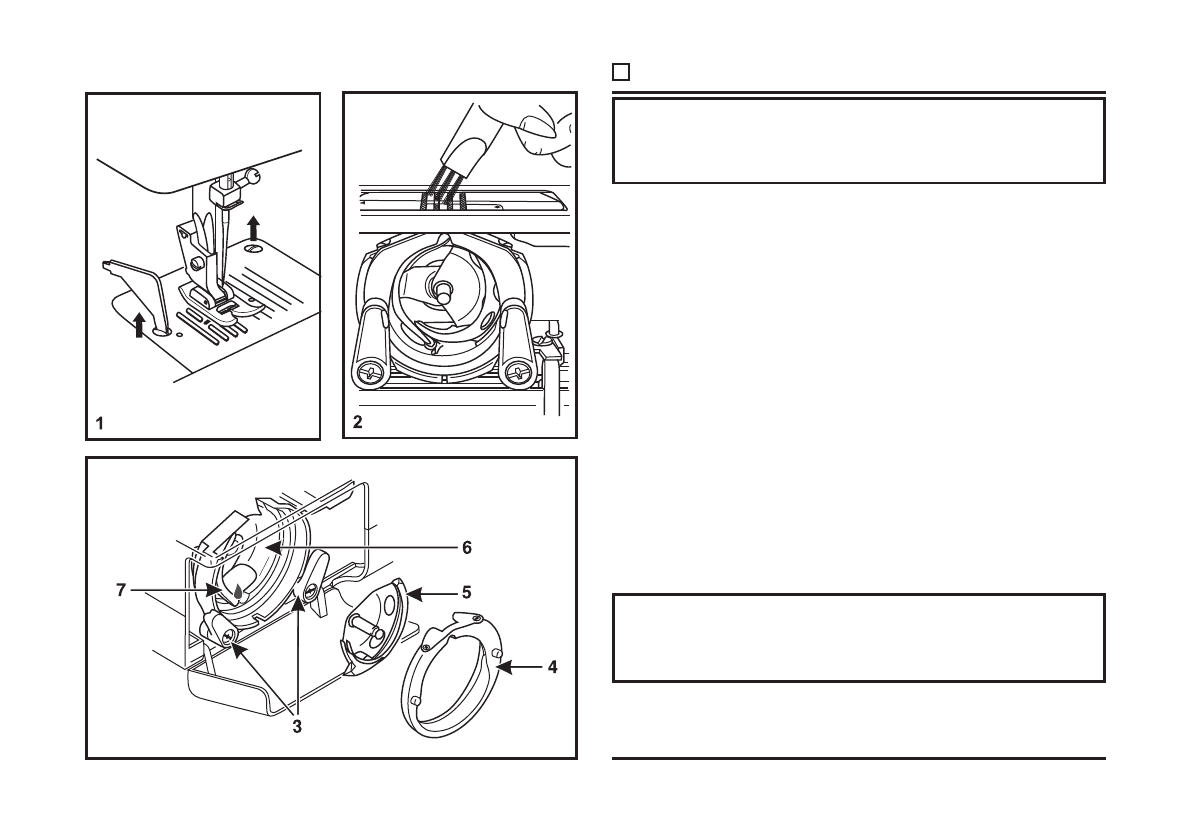 1

2

6

7

5

4

3