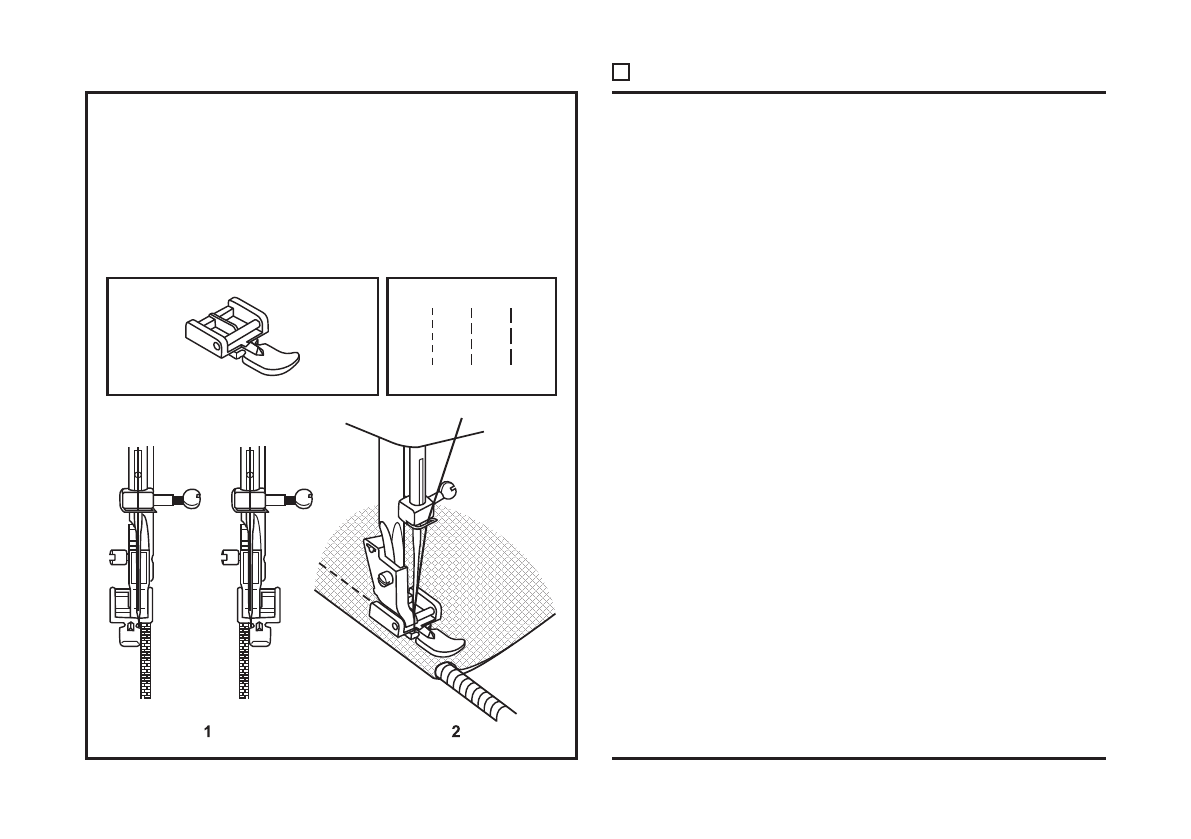 1

2