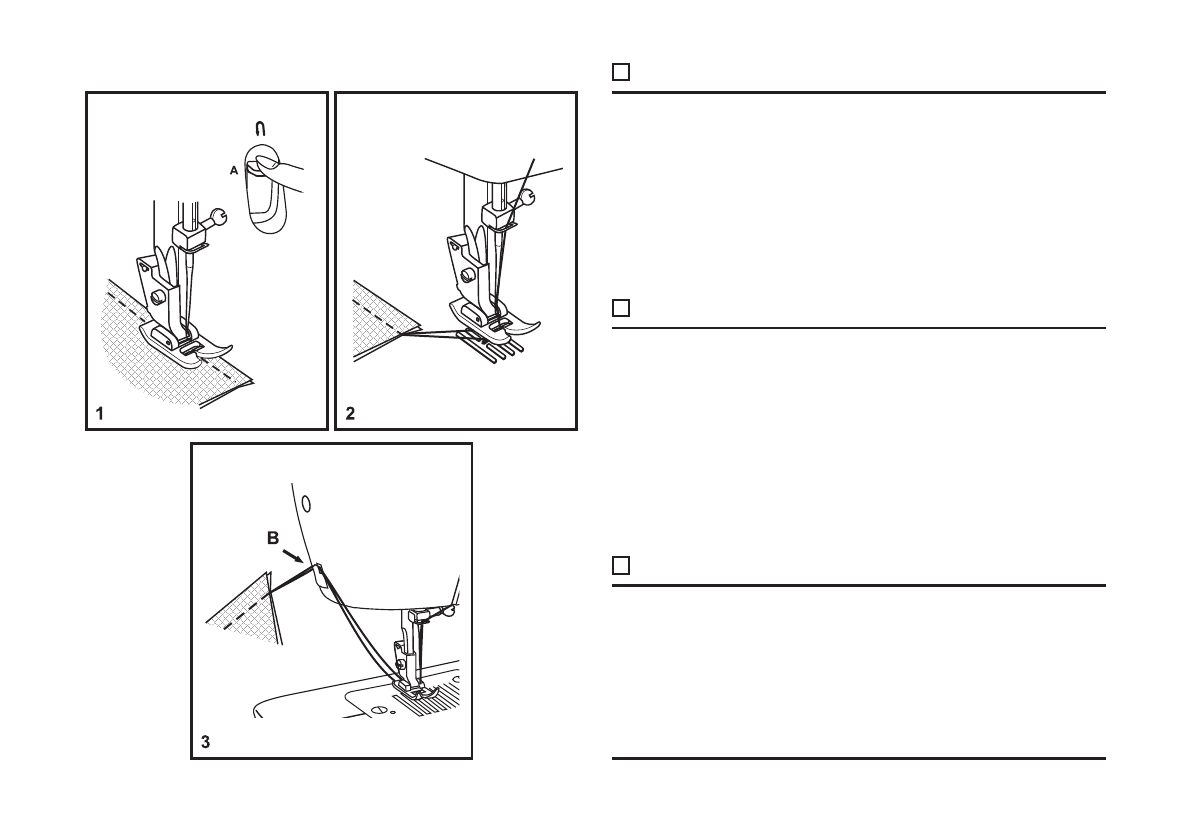 A

1

2

B

3