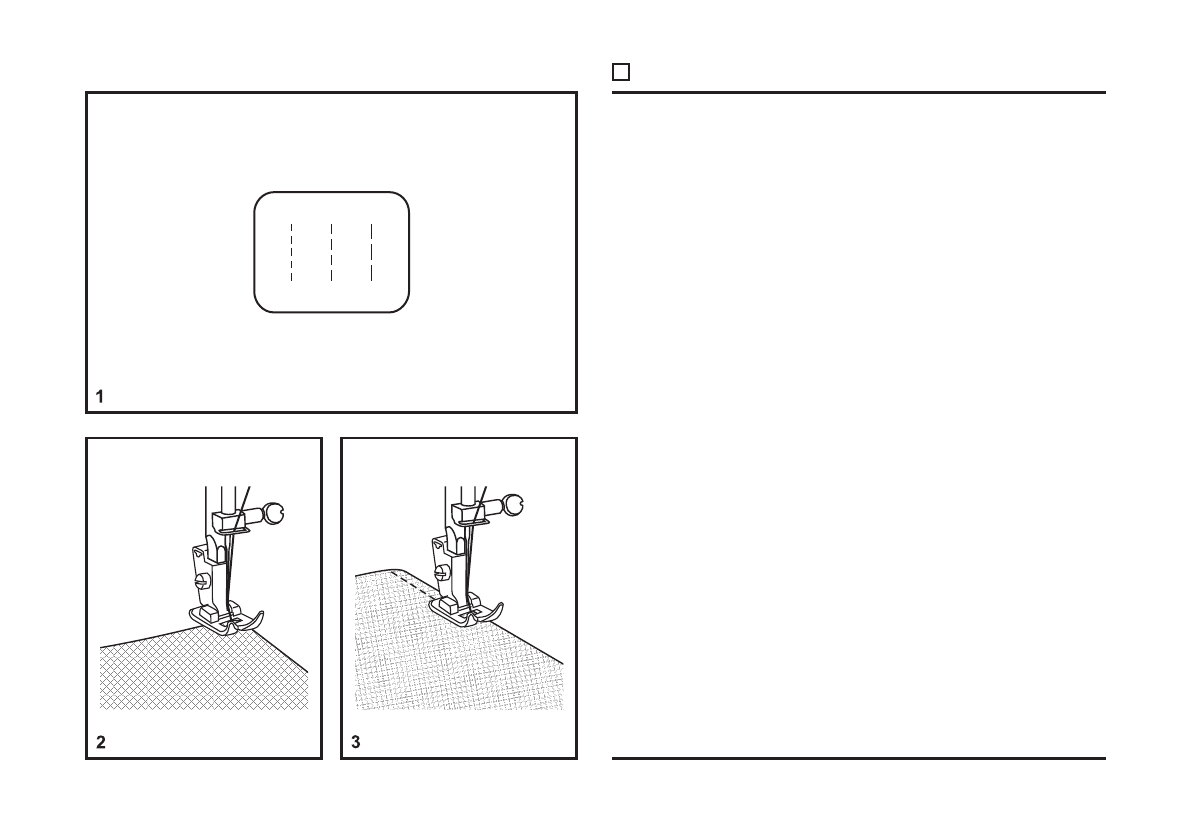 1

2

3