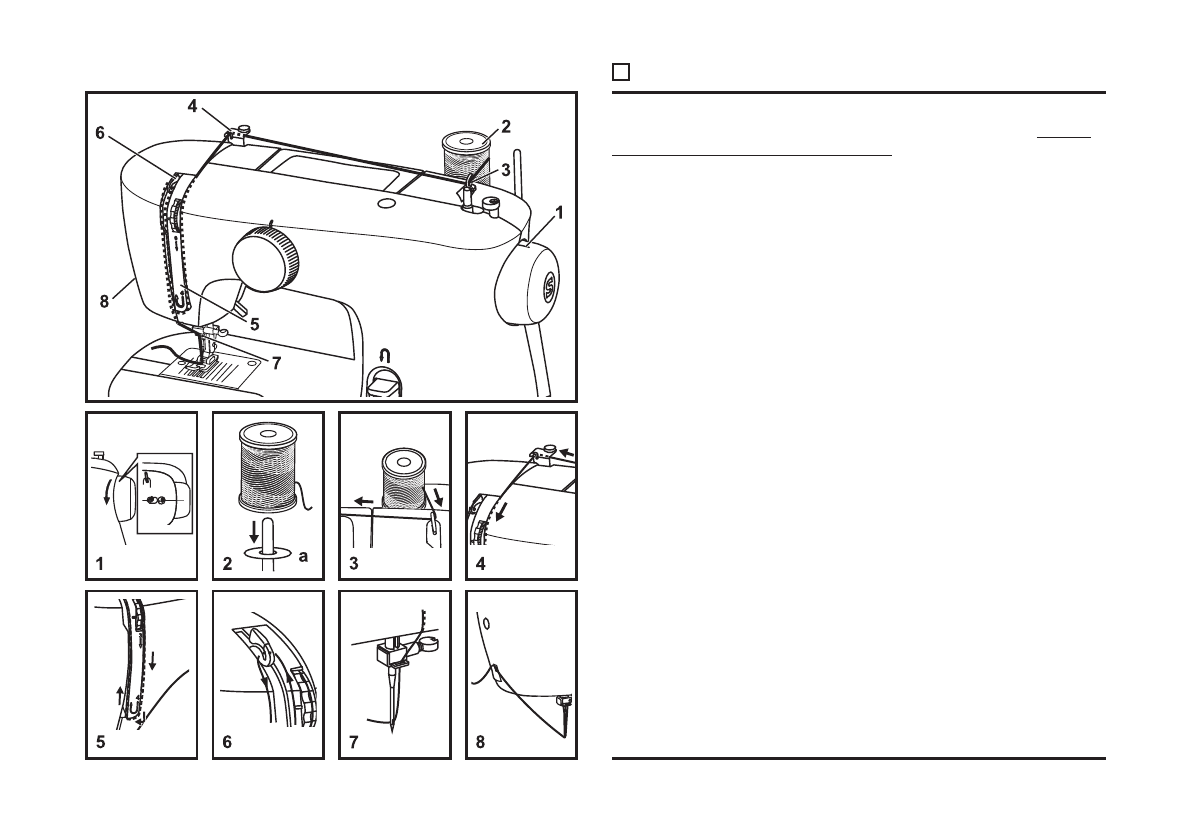 4
2
6
3
1
8
5
7

1

2 a

3

4

5

6

7

8