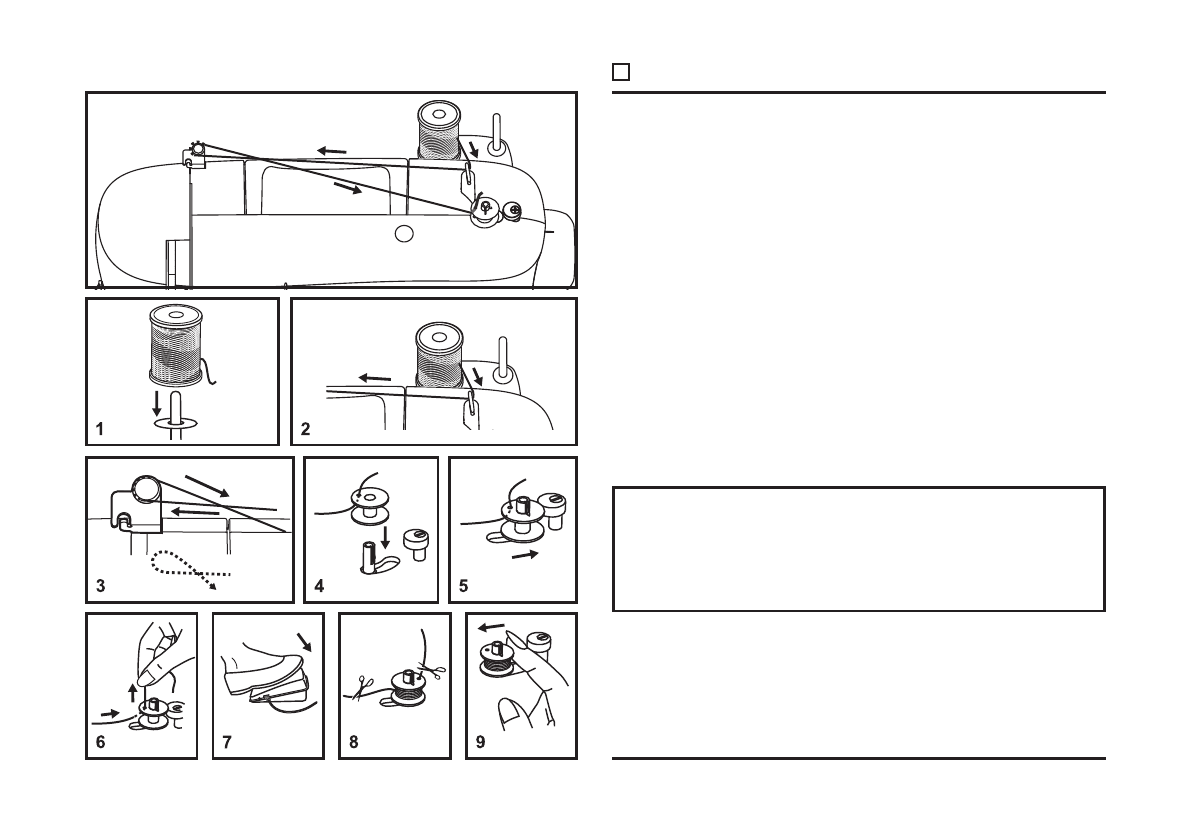 1

2

3

4

5

6

7

8

9