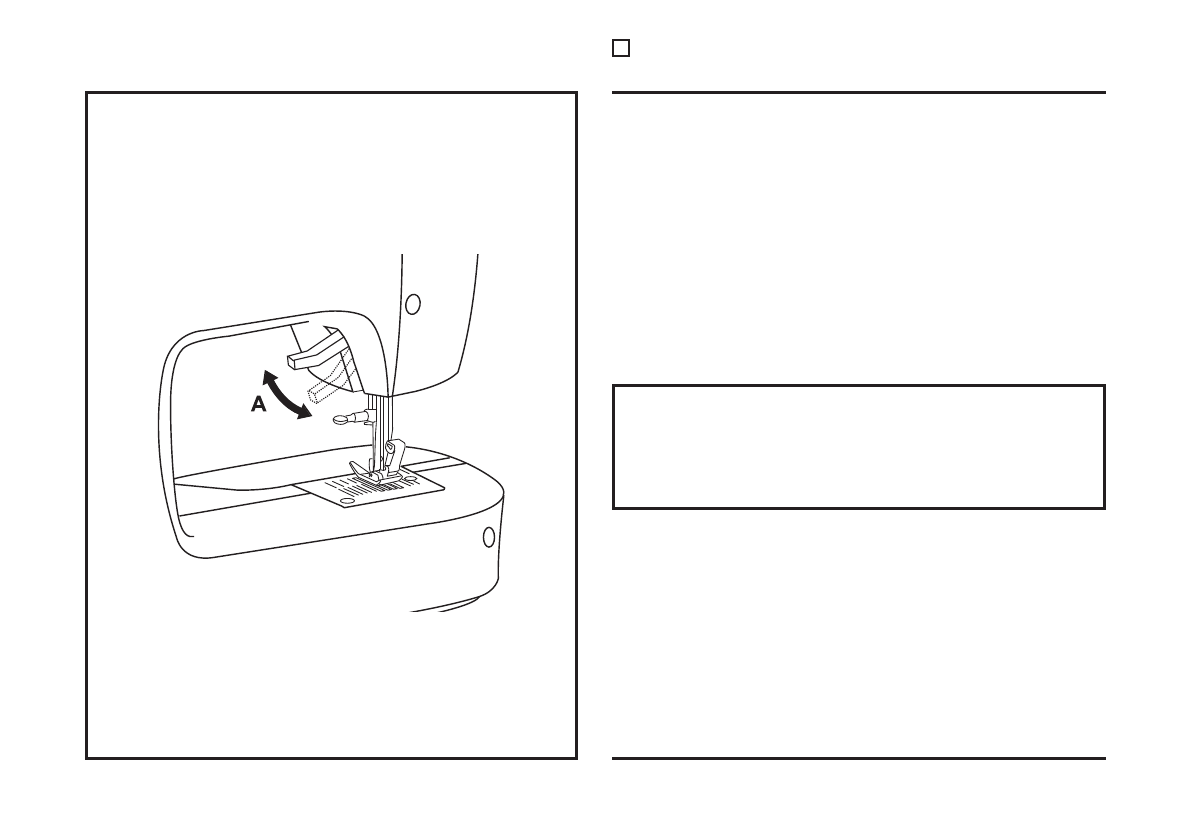 A