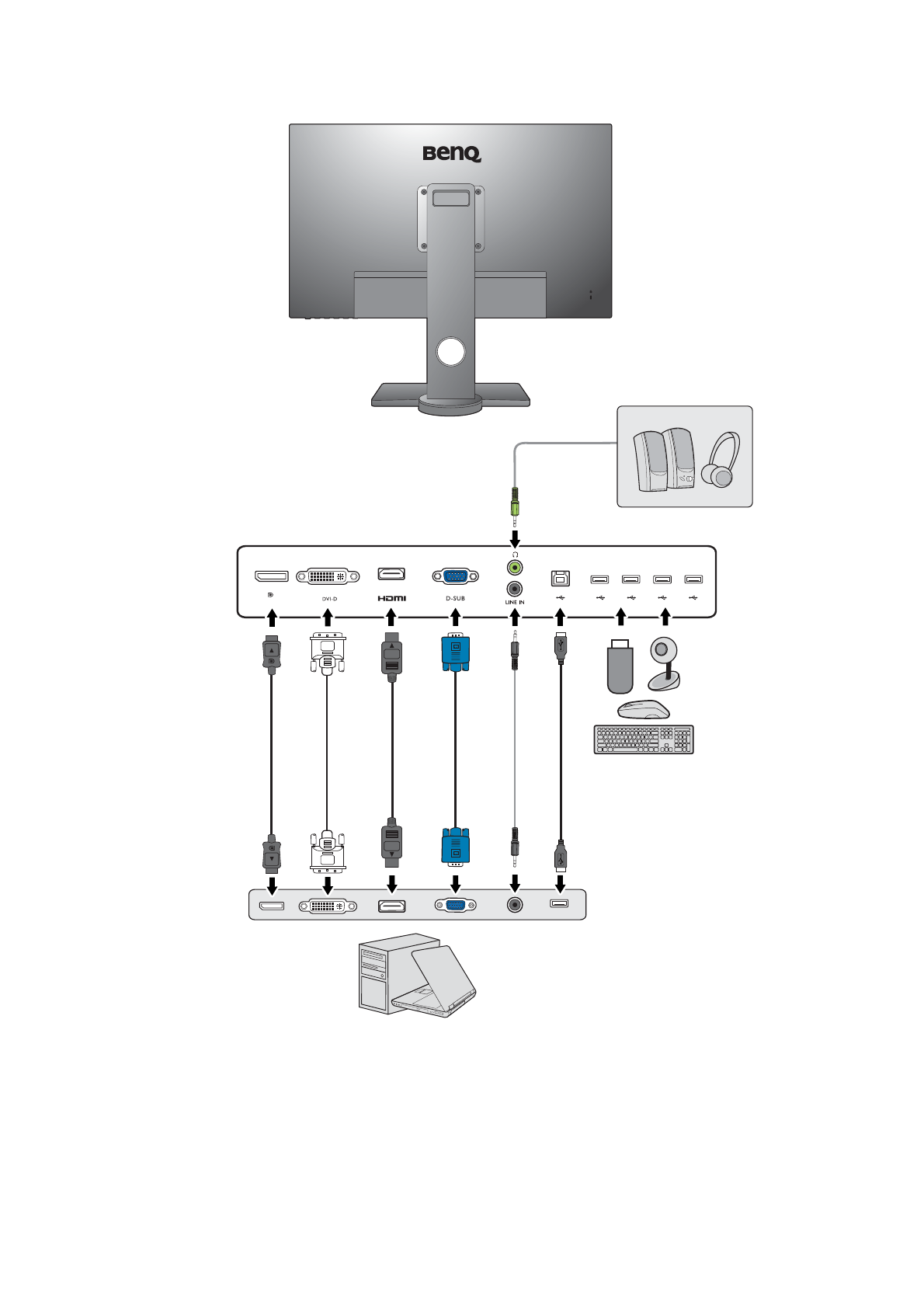 BenQ

DVI-D
HDMI
D-SUB
LINE IN