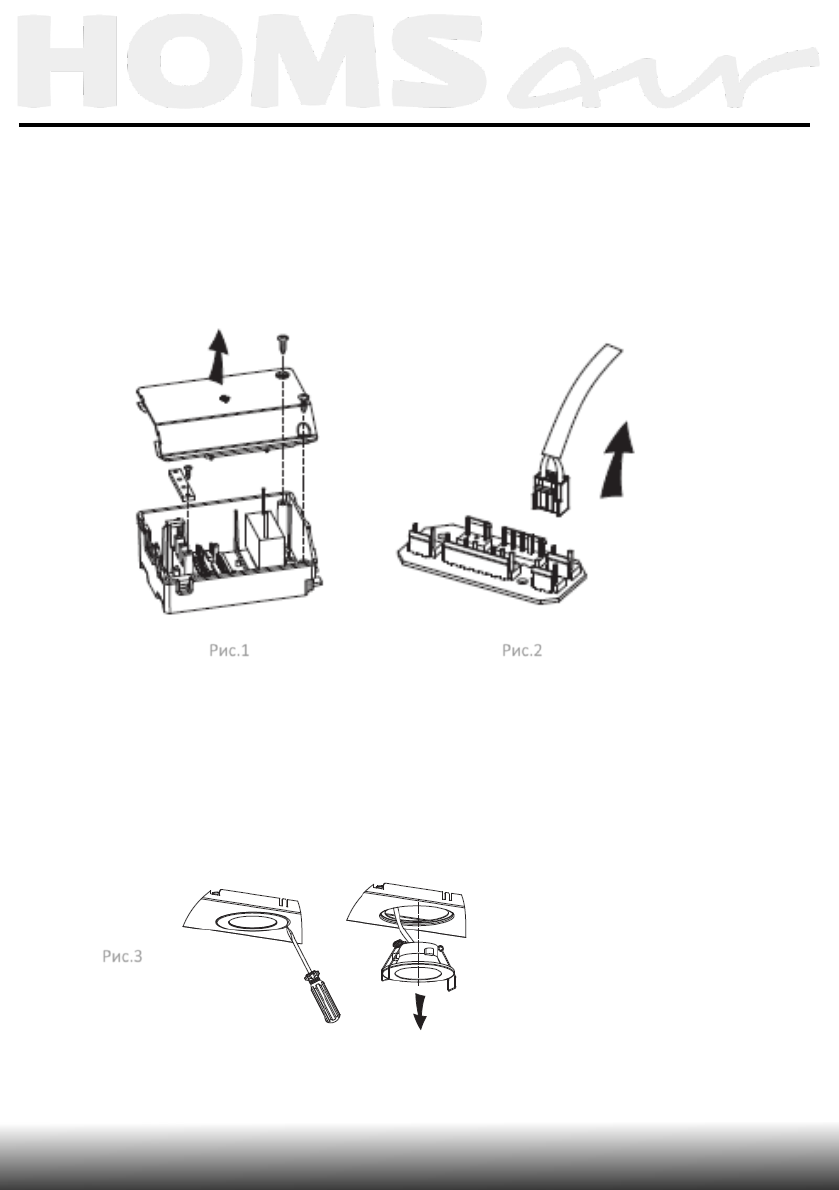 HOMS air

Рис.1

Рис.2

Рис.3