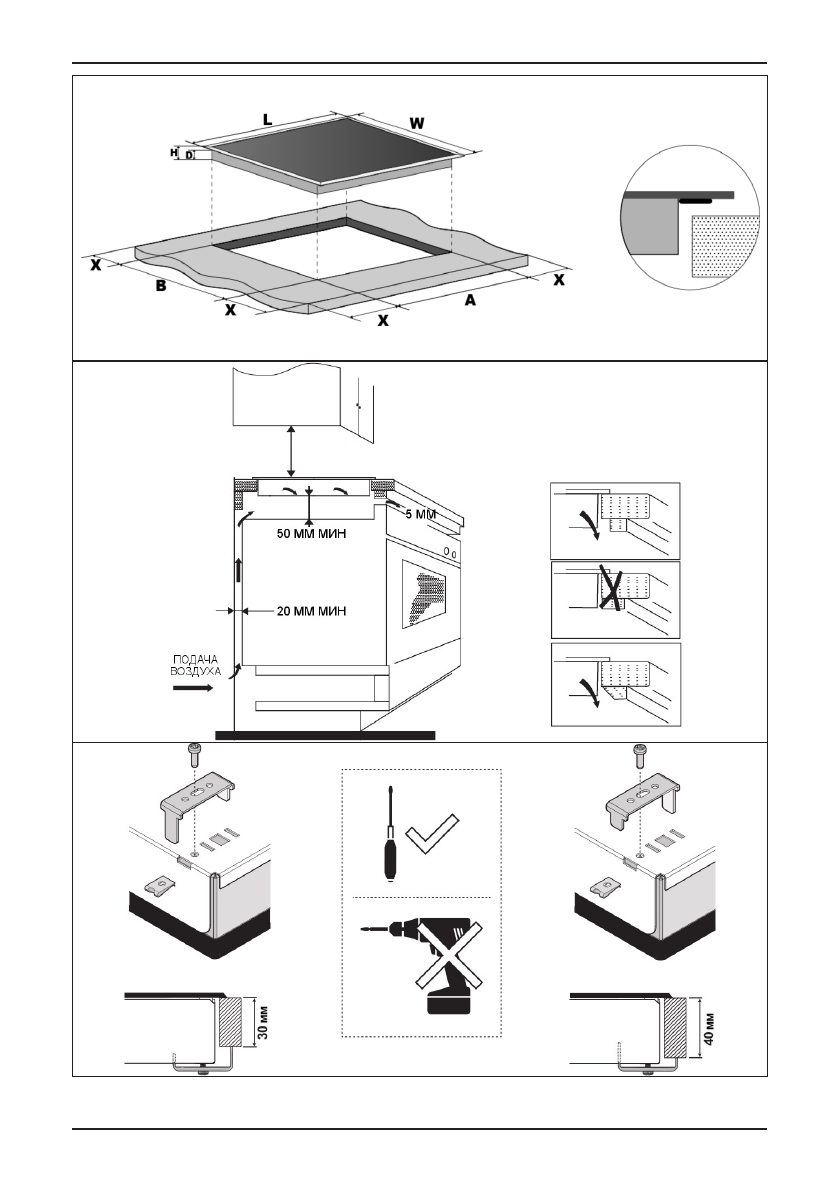 L
W
H
D
X
B
X
X
A
X

5 ММ
50 ММ МИН
20 ММ МИН
ПОДАЧА ВОЗДУХА

30 мм
40 мм