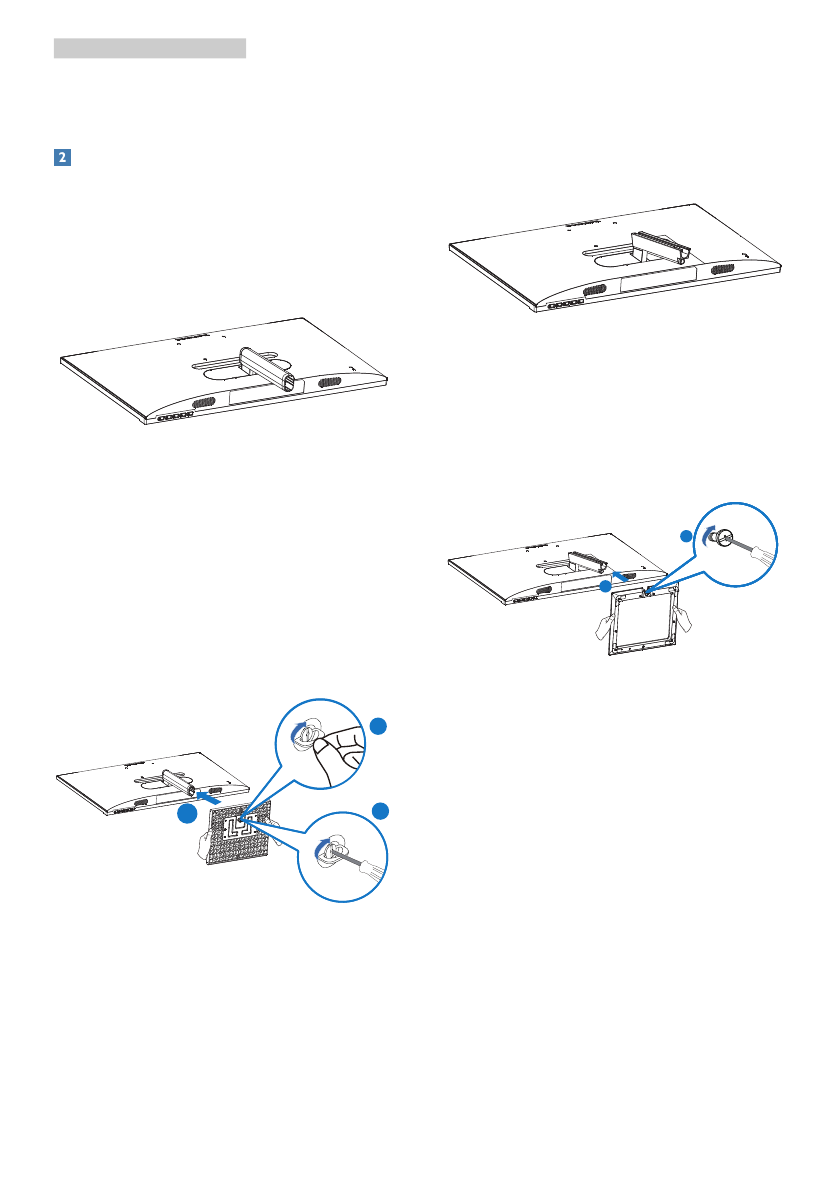 2