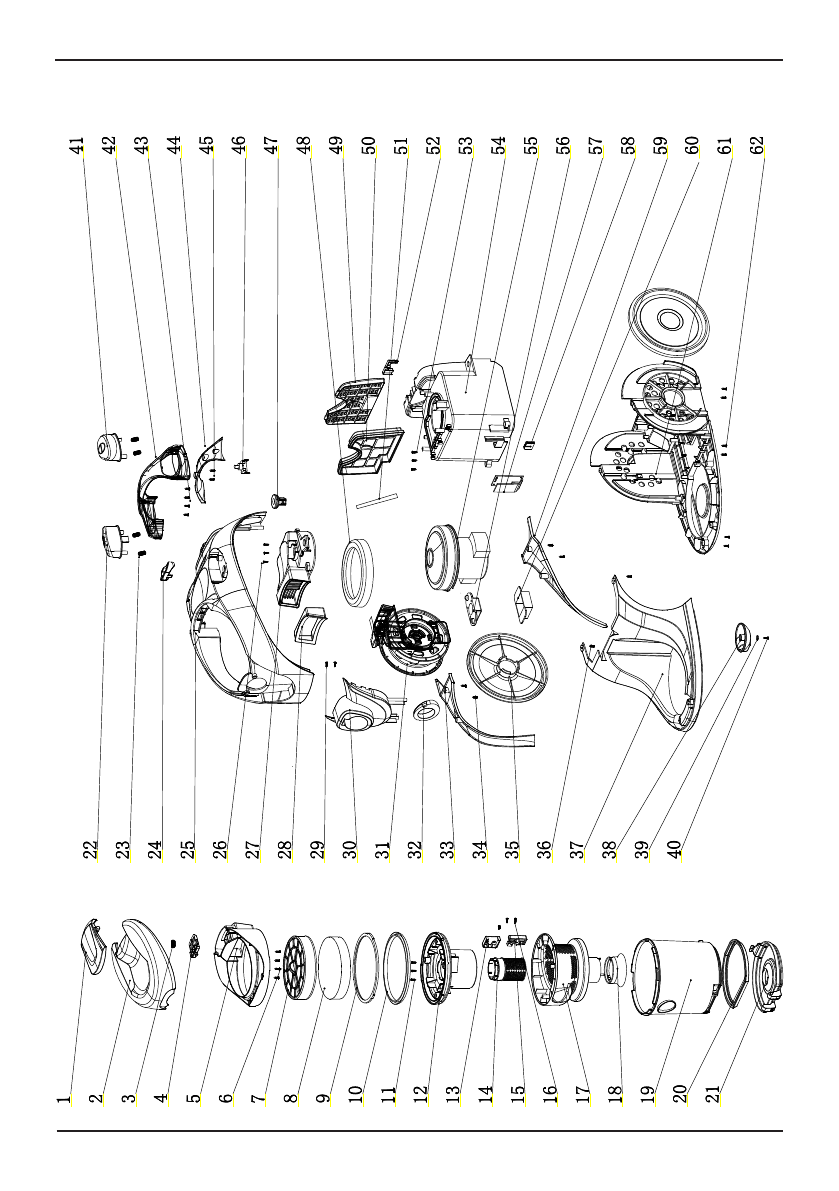 41
42
43
44
45
46
47
48
49
50
51
52
53
54
55
56
57
58
59
60
61
62

22
23
24
25
26
27
28
29
30
31
32
33
34
35
36
37
38
39
40

1
2
3
4
5
6
7
8
9
10
11
12
13
14
15
16
17
18
19
20
21