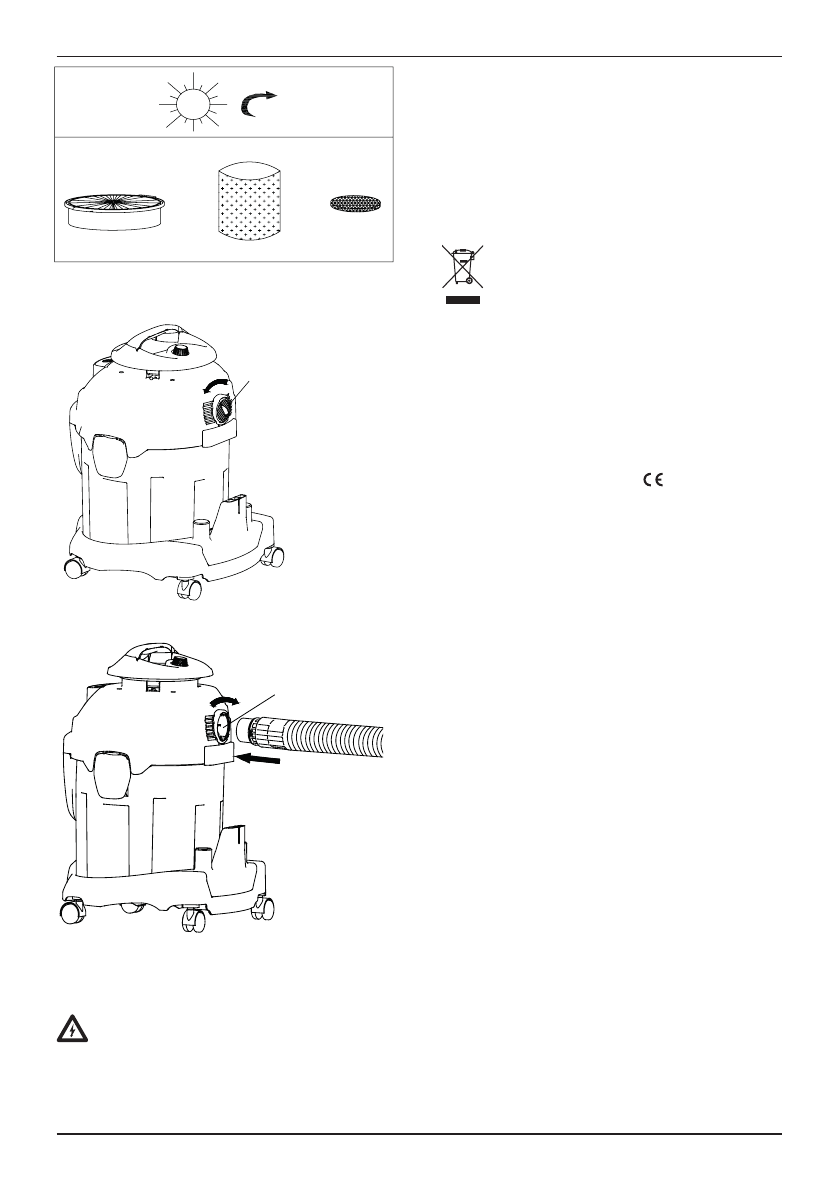 CE