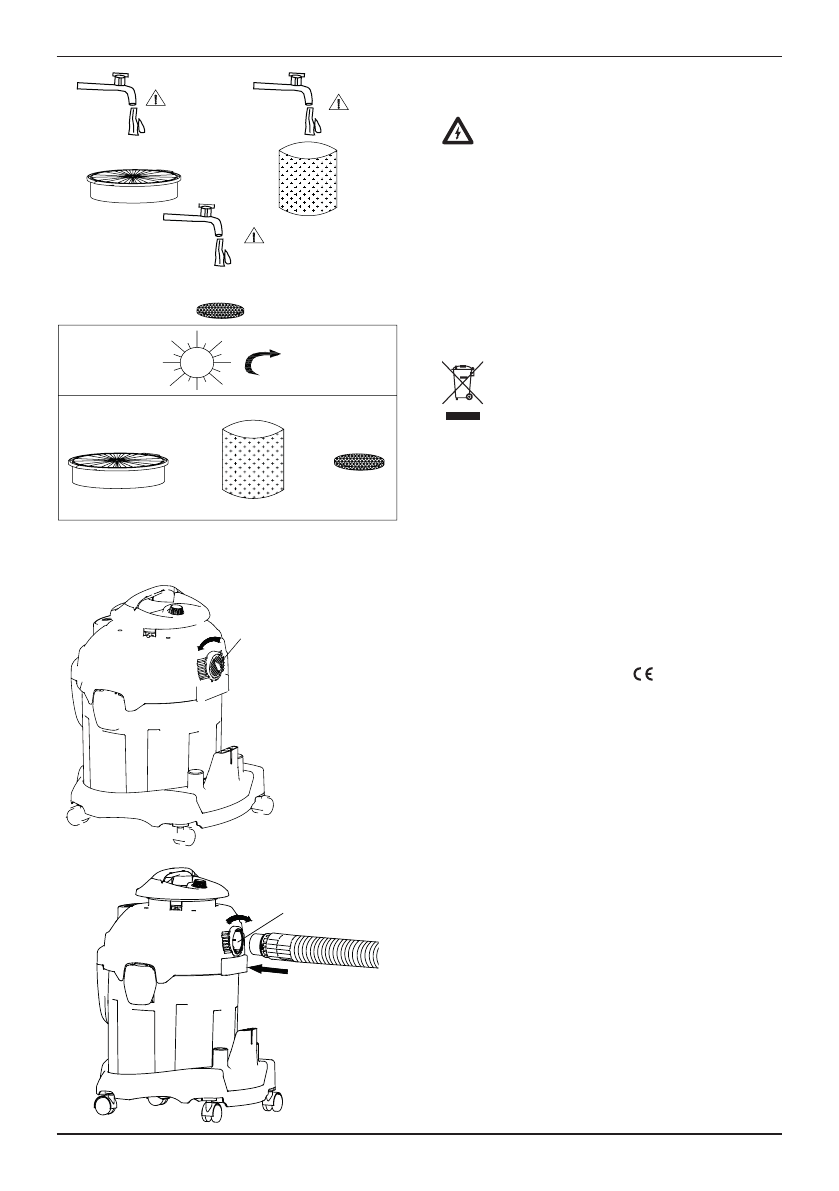 CE