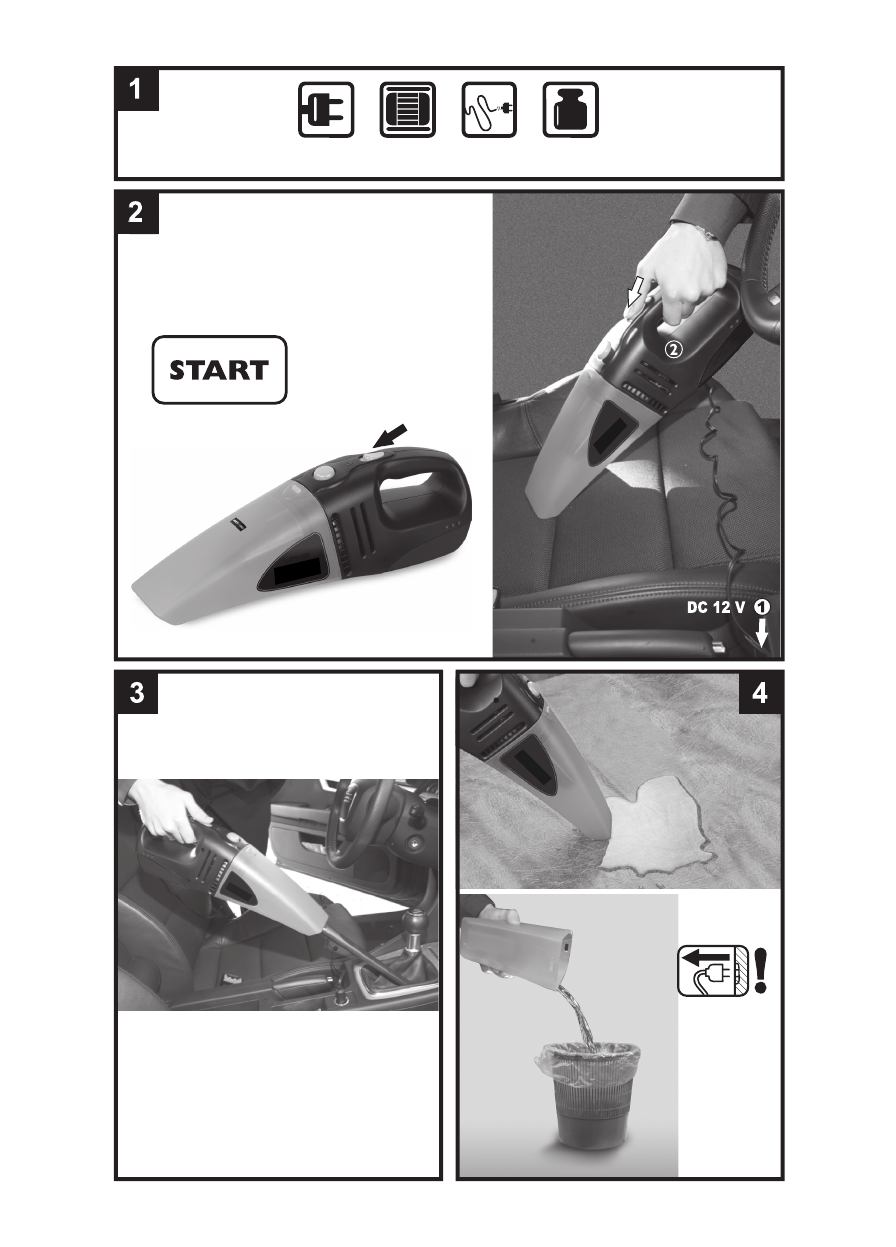 1

2

START

②

DC 12 V ①

3

4

!