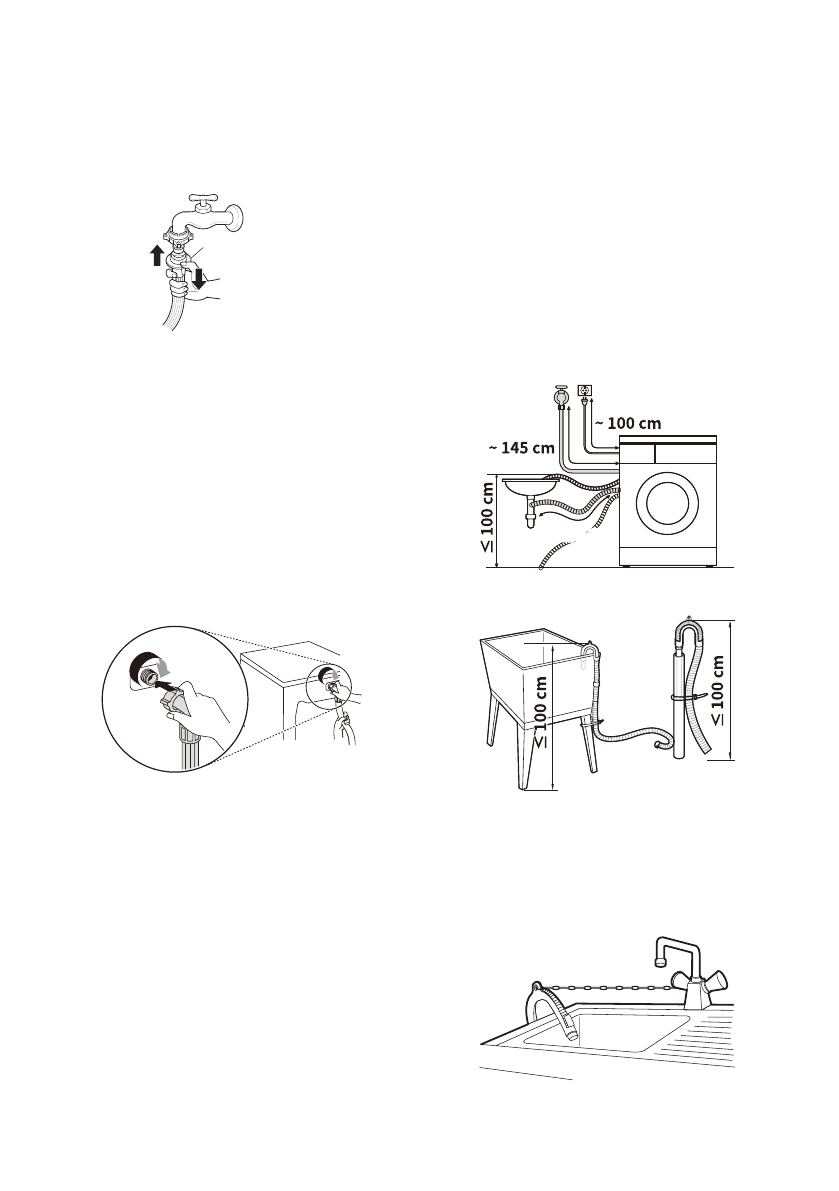 ~ 100 cm
~ 145 cm
≤ 100 cm

≤ 100 cm
≤ 100 cm